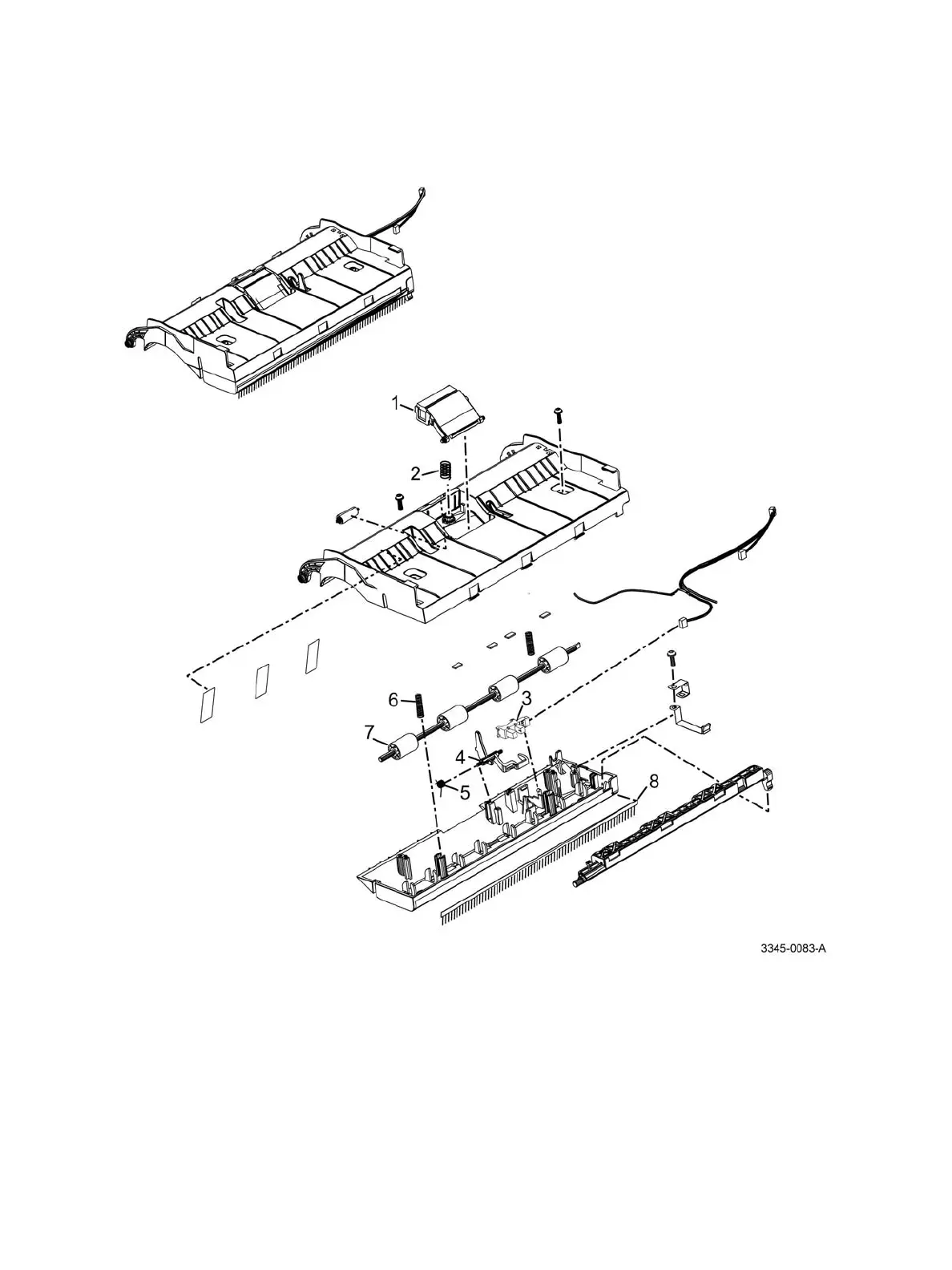 1
2
6
3
7
4
5
8
3345-0083-A