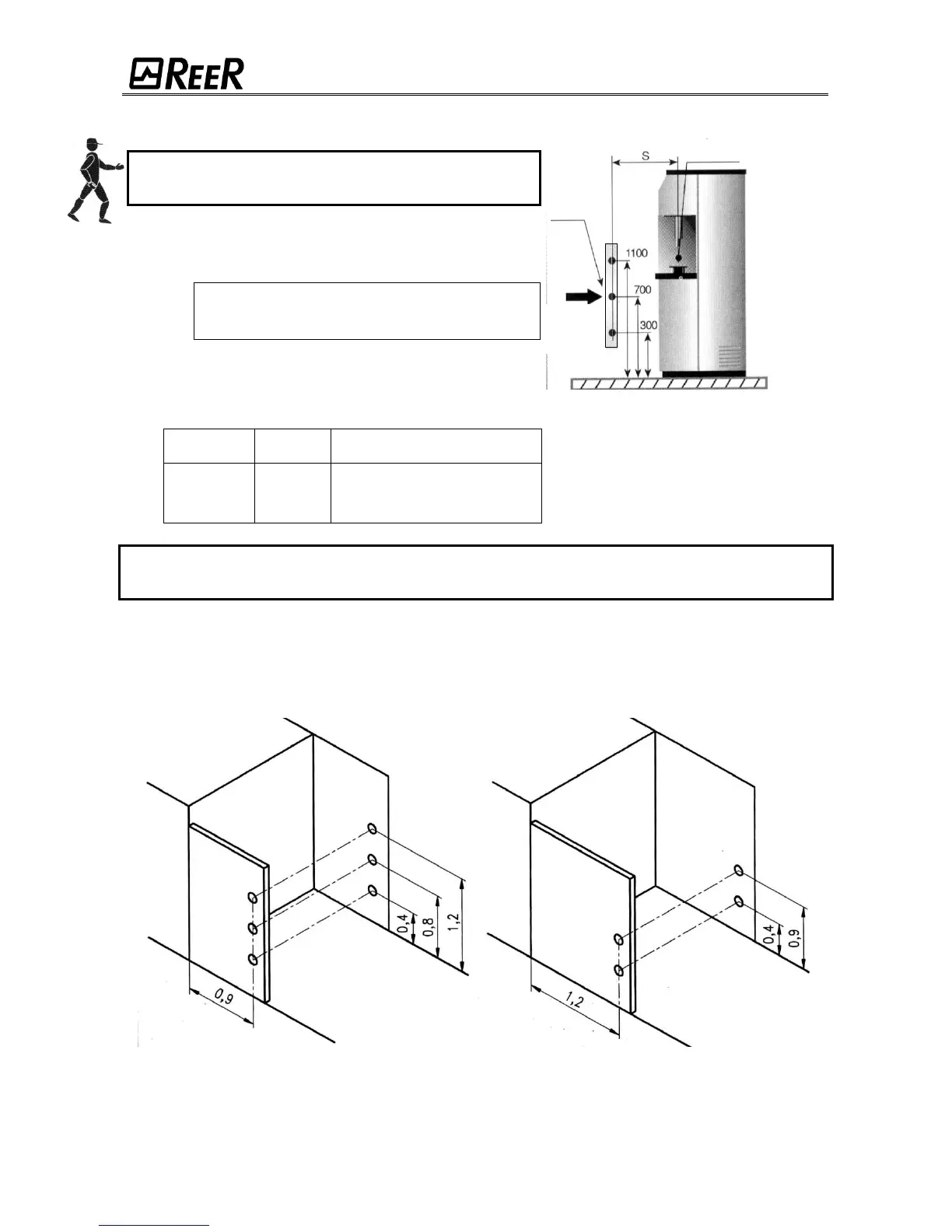 REER

S

1100

700

300

0,4

0,8

1,2

0,9

0,4

0,9

1,2