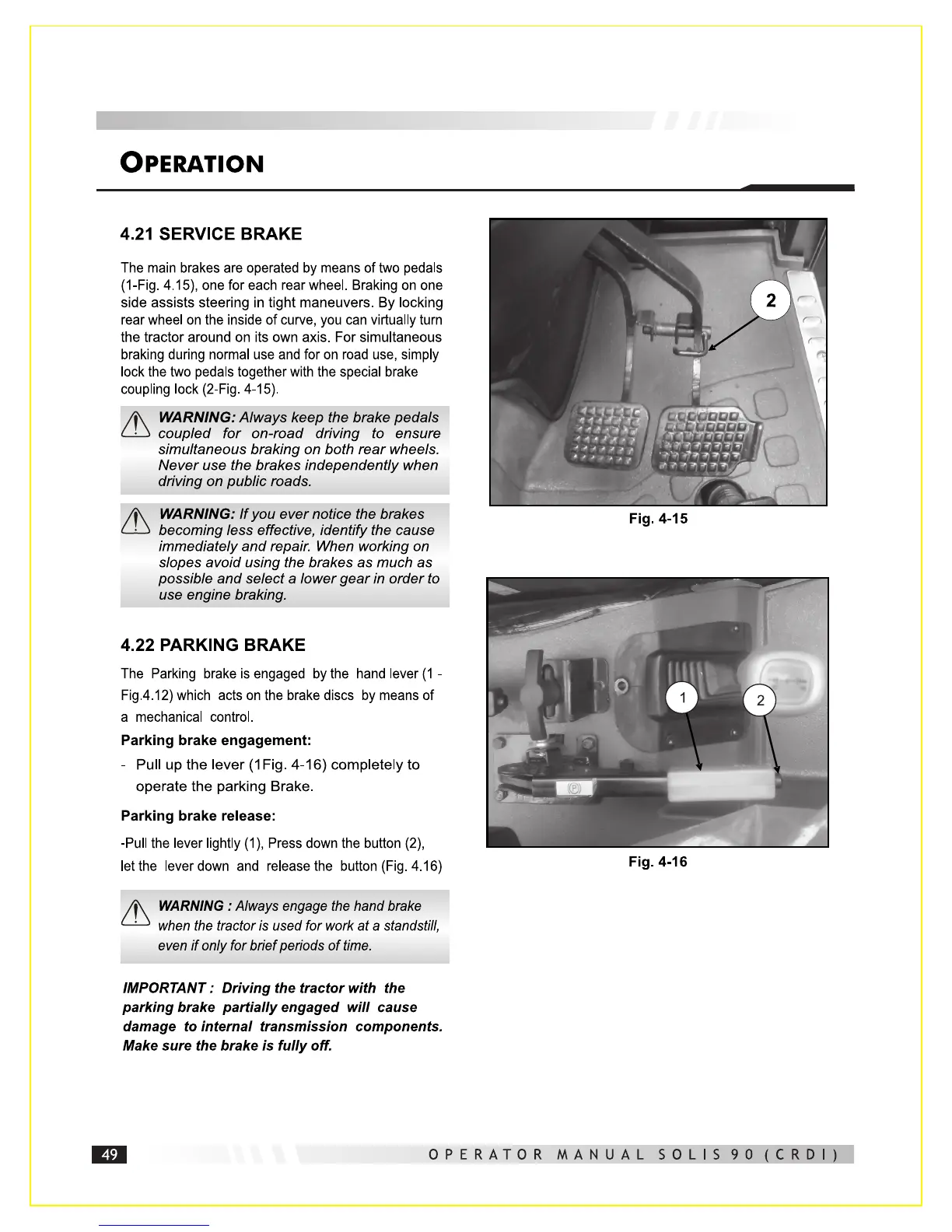 OPERATION

4.21 SERVICE BRAKE

The main brakes are operated by means of two pedals (1-Fig. 4.15), one for each rear wheel. Braking on one side assists steering in tight maneuvers. By locking rear wheel on the inside of curve, you can virtually turn the tractor around on its own axis. For simultaneous braking during normal use and for on road use, simply lock the two pedals together with the special brake coupling lock (2-Fig. 4-15).

WARNING: Always keep the brake pedals coupled for on-road driving to ensure simultaneous braking on both rear wheels. Never use the brakes independently when driving on public roads.

WARNING: If you ever notice the brakes becoming less effective, identify the cause immediately and repair. When working on slopes avoid using the brakes as much as possible and select a lower gear in order to use engine braking.

4.22 PARKING BRAKE

The Parking brake is engaged by the hand lever (1 - Fig.4.12) which acts on the brake discs by means of a mechanical control.

Parking brake engagement:

- Pull up the lever (1Fig. 4-16) completely to operate the parking Brake.

Parking brake release:

-Pull the lever lightly (1), Press down the button (2), let the lever down and release the button (Fig. 4.16)

WARNING : Always engage the hand brake when the tractor is used for work at a standstill, even if only for brief periods of time.

IMPORTANT : Driving the tractor with the parking brake partially engaged will cause damage to internal transmission components. Make sure the brake is fully off.

2

Fig. 4-15

1

2

Fig. 4-16

49

OPERATOR MANUAL SOLIS 90 (CRDI)