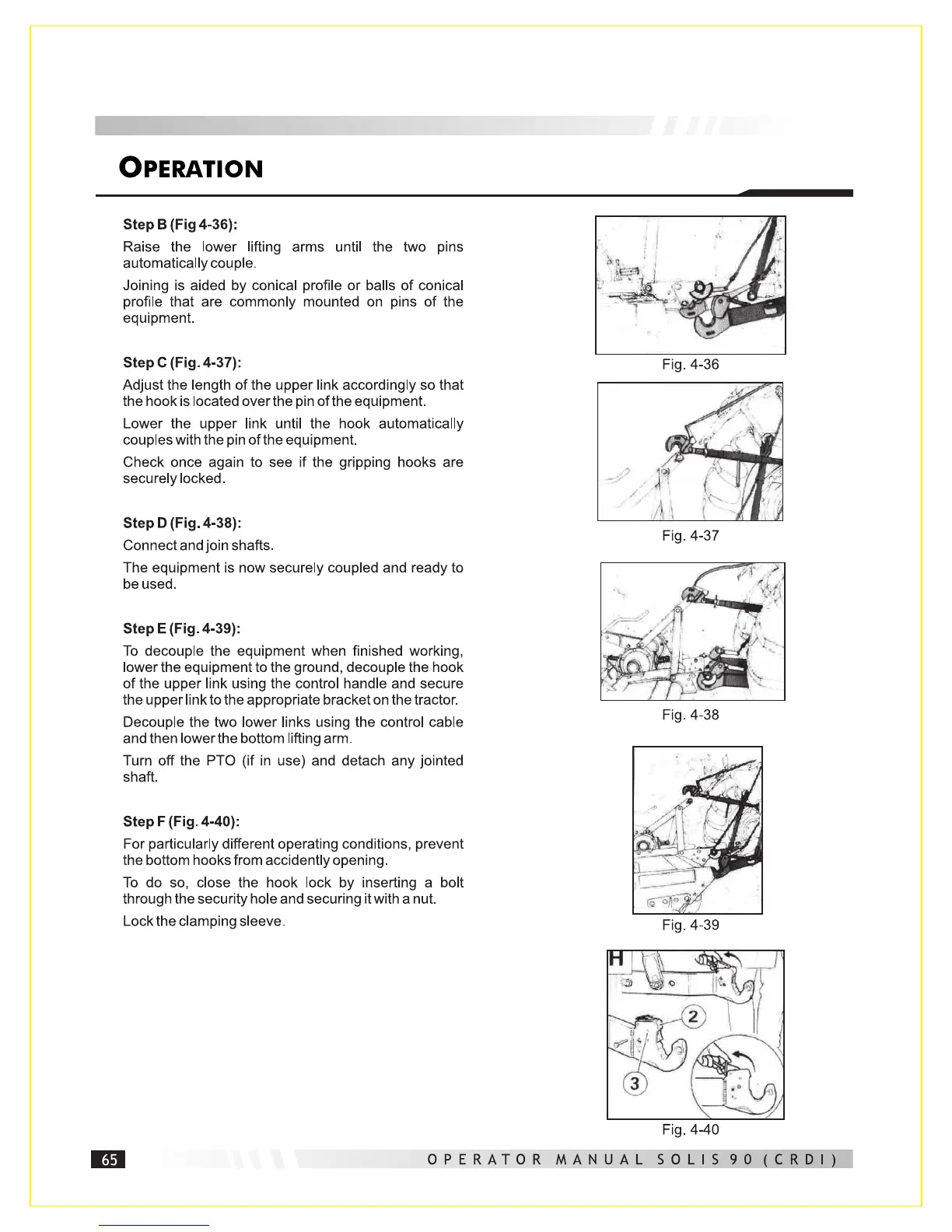 OPERATION

Step B (Fig 4-36):

Raise the lower lifting arms until the two pins automatically couple.

Joining is aided by conical profile or balls of conical profile that are commonly mounted on pins of the equipment.

Step C (Fig. 4-37):

Adjust the length of the upper link accordingly so that the hook is located over the pin of the equipment.

Lower the upper link until the hook automatically couples with the pin of the equipment.

Check once again to see if the gripping hooks are securely locked.

Step D (Fig. 4-38):

Connect and join shafts.

The equipment is now securely coupled and ready to be used.

Step E (Fig. 4-39):

To decouple the equipment when finished working, lower the equipment to the ground, decouple the hook of the upper link using the control handle and secure the upper link to the appropriate bracket on the tractor.

Decouple the two lower links using the control cable and then lower the bottom lifting arm.

Turn off the PTO (if in use) and detach any jointed shaft.

Step F (Fig. 4-40):

For particularly different operating conditions, prevent the bottom hooks from accidently opening.

To do so, close the hook lock by inserting a bolt through the security hole and securing it with a nut.

Lock the clamping sleeve.

Fig. 4-36

Fig. 4-37

Fig. 4-38

Fig. 4-39

H
2
3
Fig. 4-40

65

OPERATOR MANUAL SOLIS 90 (CRDI)