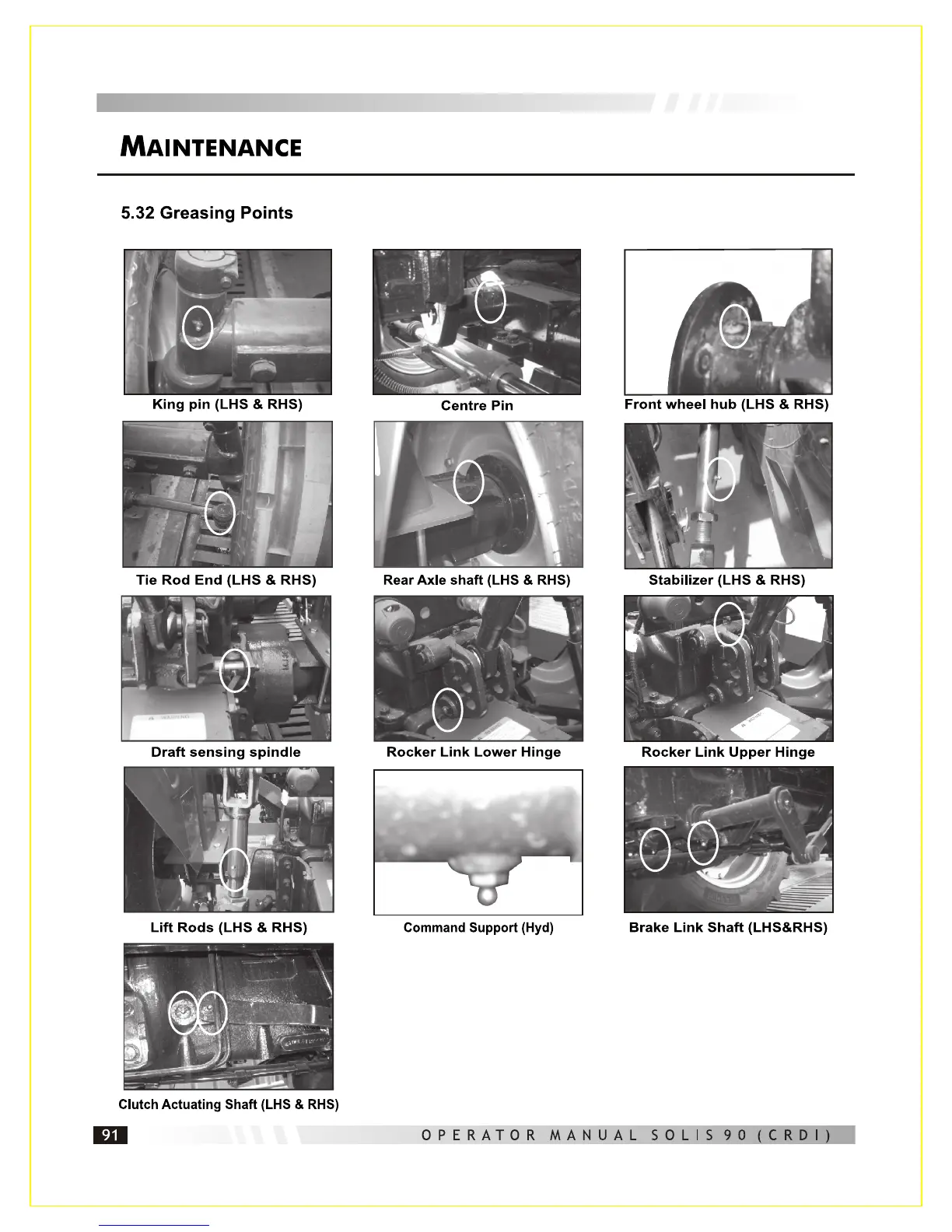 MAINTENANCE

5.32 Greasing Points

King pin (LHS & RHS)

Centre Pin

Front wheel hub (LHS & RHS)

Tie Rod End (LHS & RHS)

Rear Axle shaft (LHS & RHS)

Stabilizer (LHS & RHS)

Draft sensing spindle

Rocker Link Lower Hinge

Rocker Link Upper Hinge

Lift Rods (LHS & RHS)

Command Support (Hyd)

Brake Link Shaft (LHS&RHS)

Clutch Actuating Shaft (LHS & RHS)

91

OPERATOR MANUAL SOLIS 90 (CRDI)