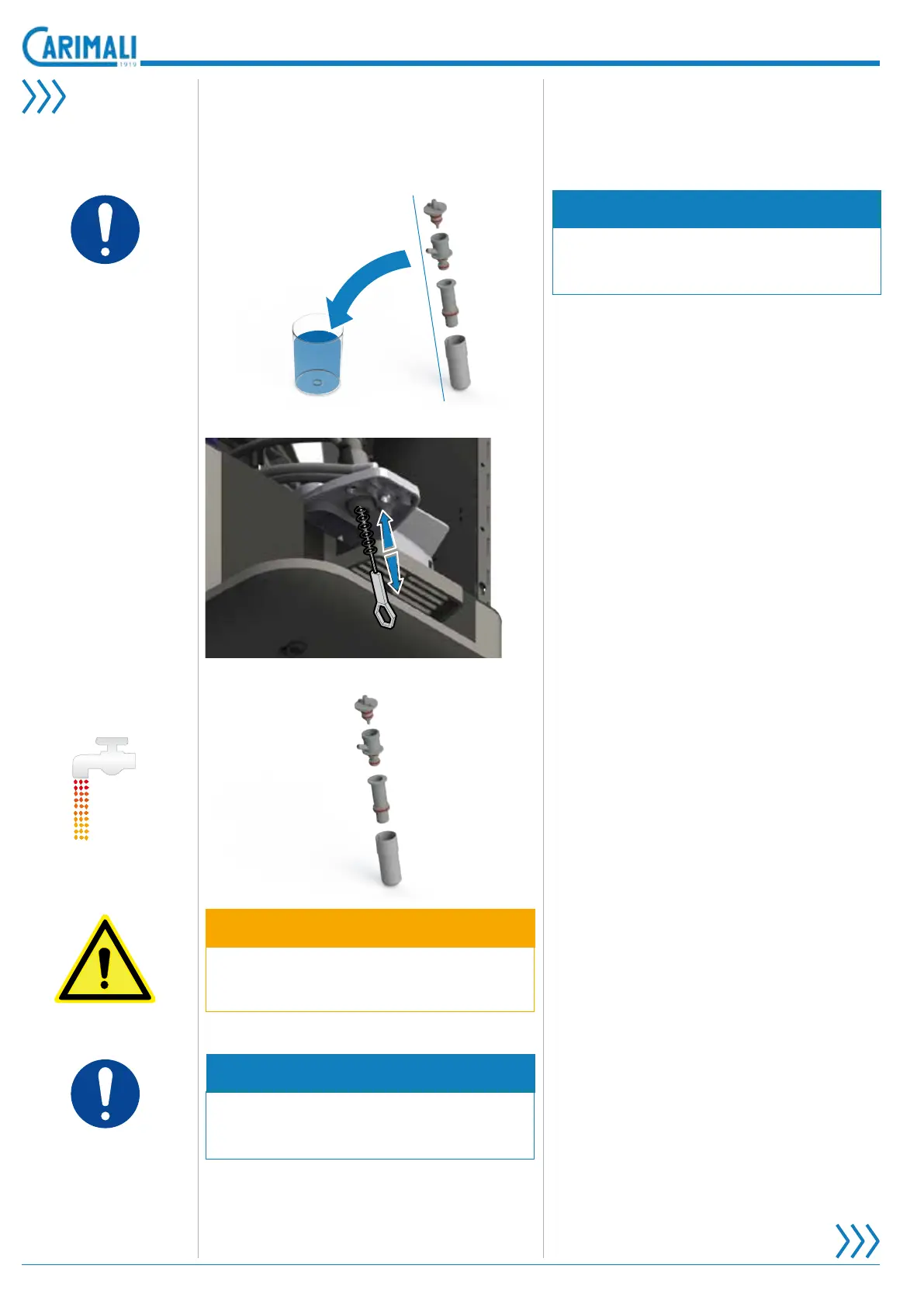 CARIMALI
1919