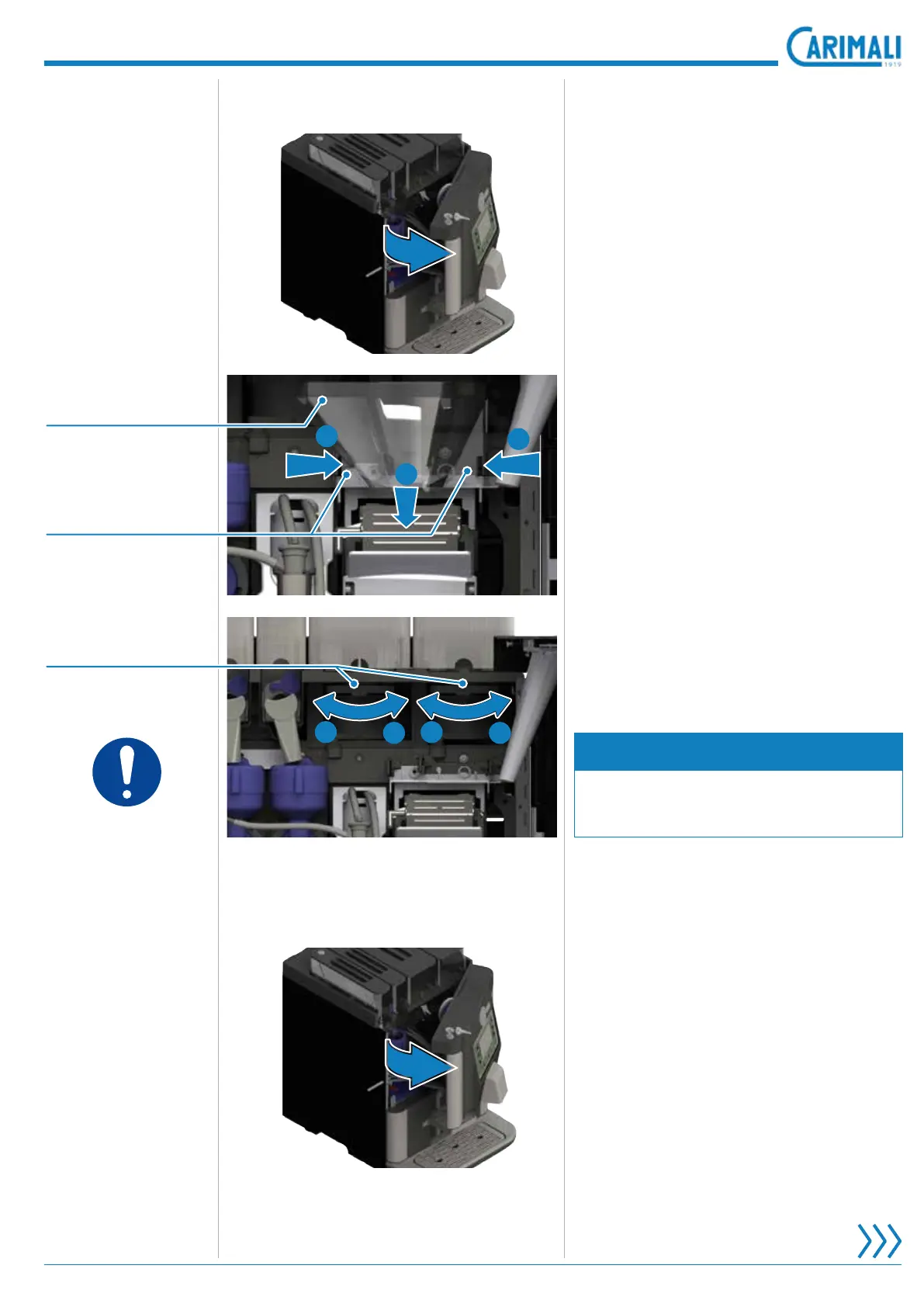 CARIMALI
1919