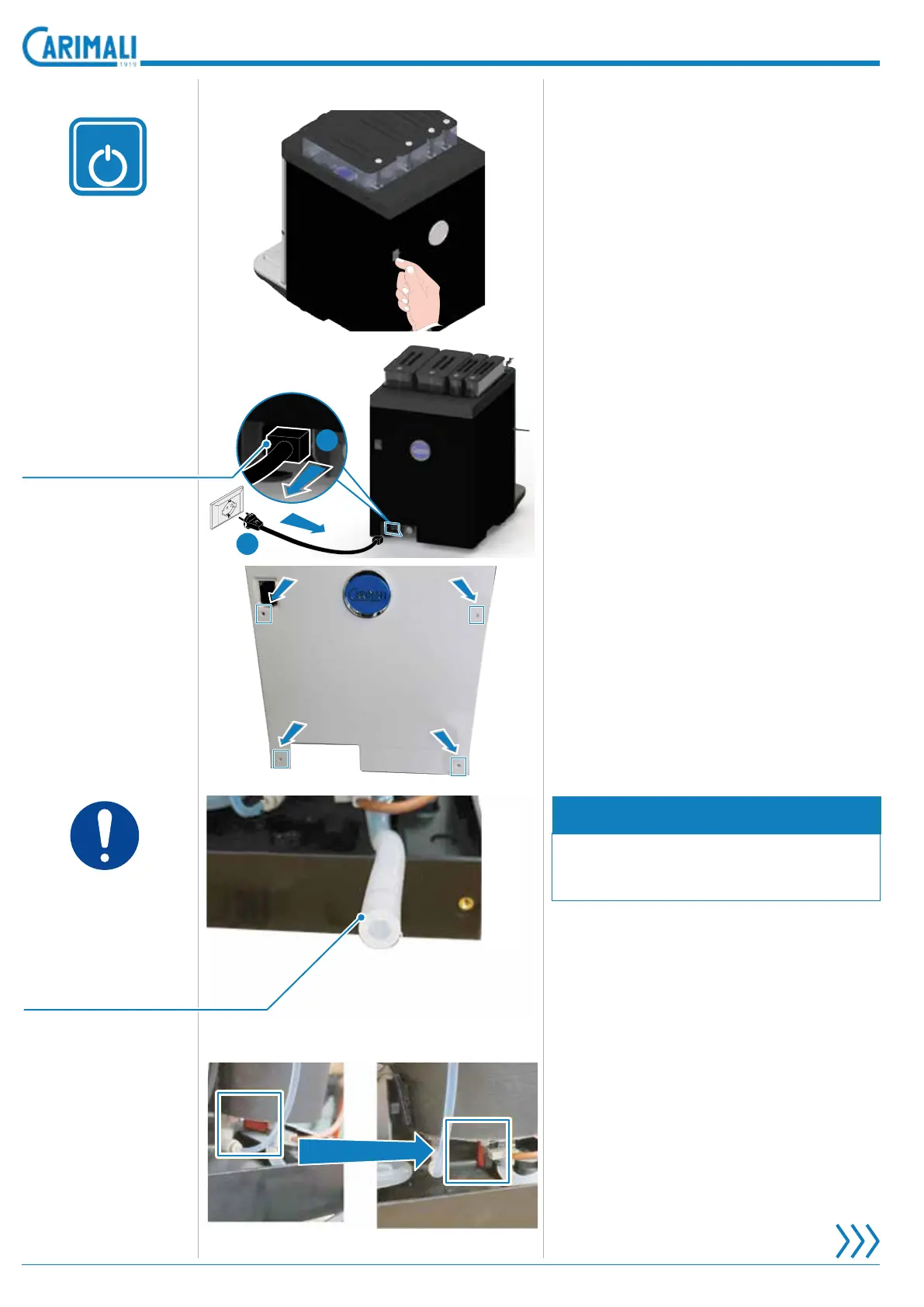 CARIMALI
1919