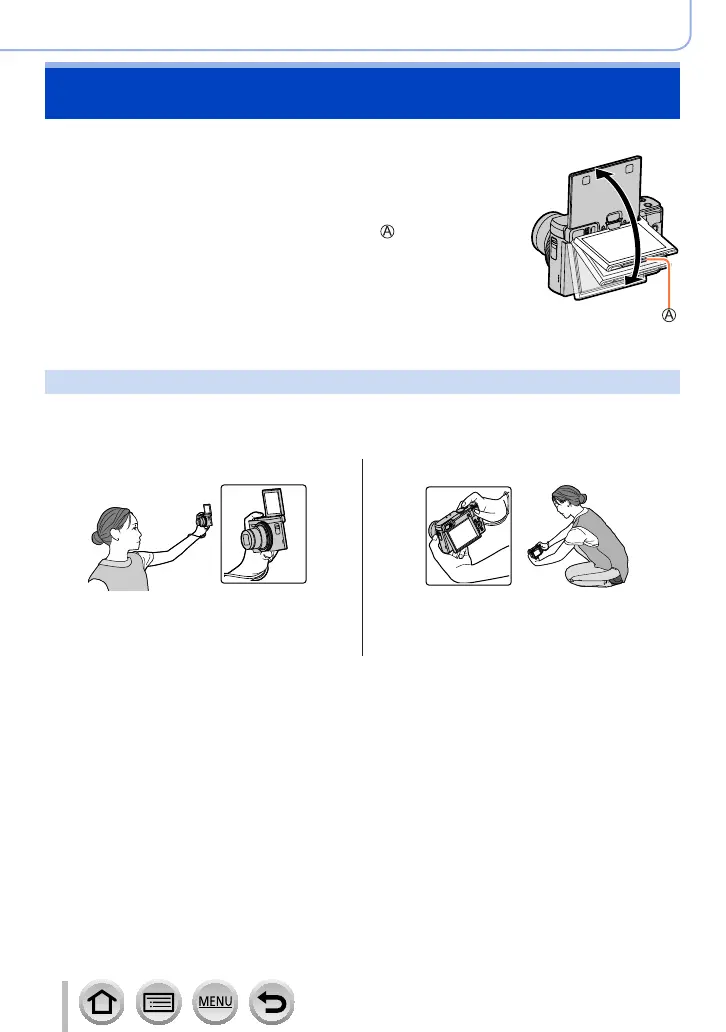 Ⓐ

Ⓐ

MENU