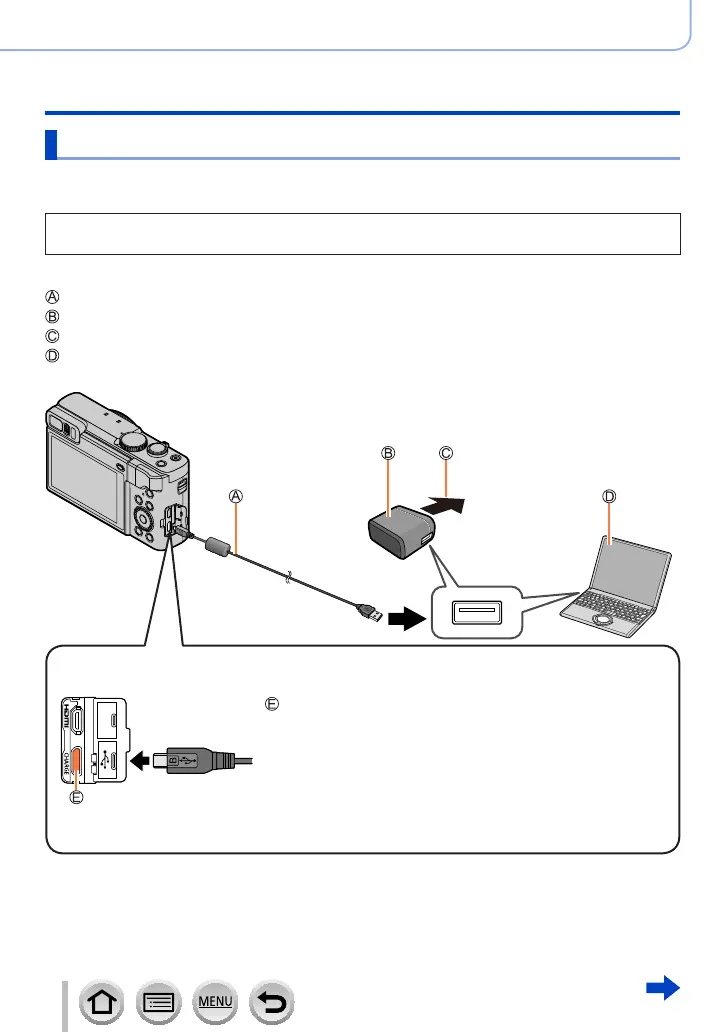 Ⓐ
Ⓑ
Ⓒ
Ⓓ

Ⓑ Ⓒ

Ⓐ

Ⓓ

Ⓔ

HDMI

CHARGE

Ⓔ

MENU