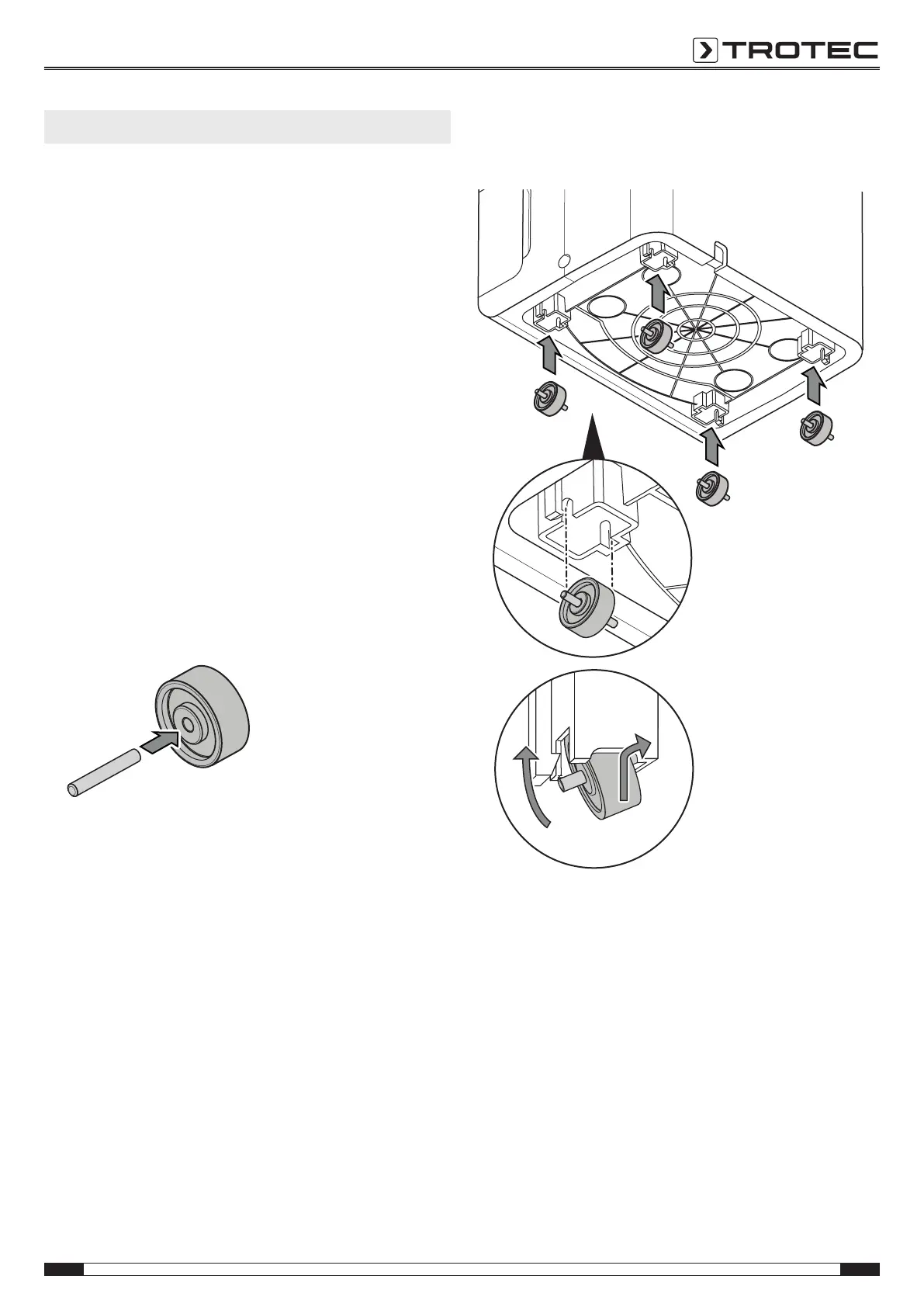 TROTEC