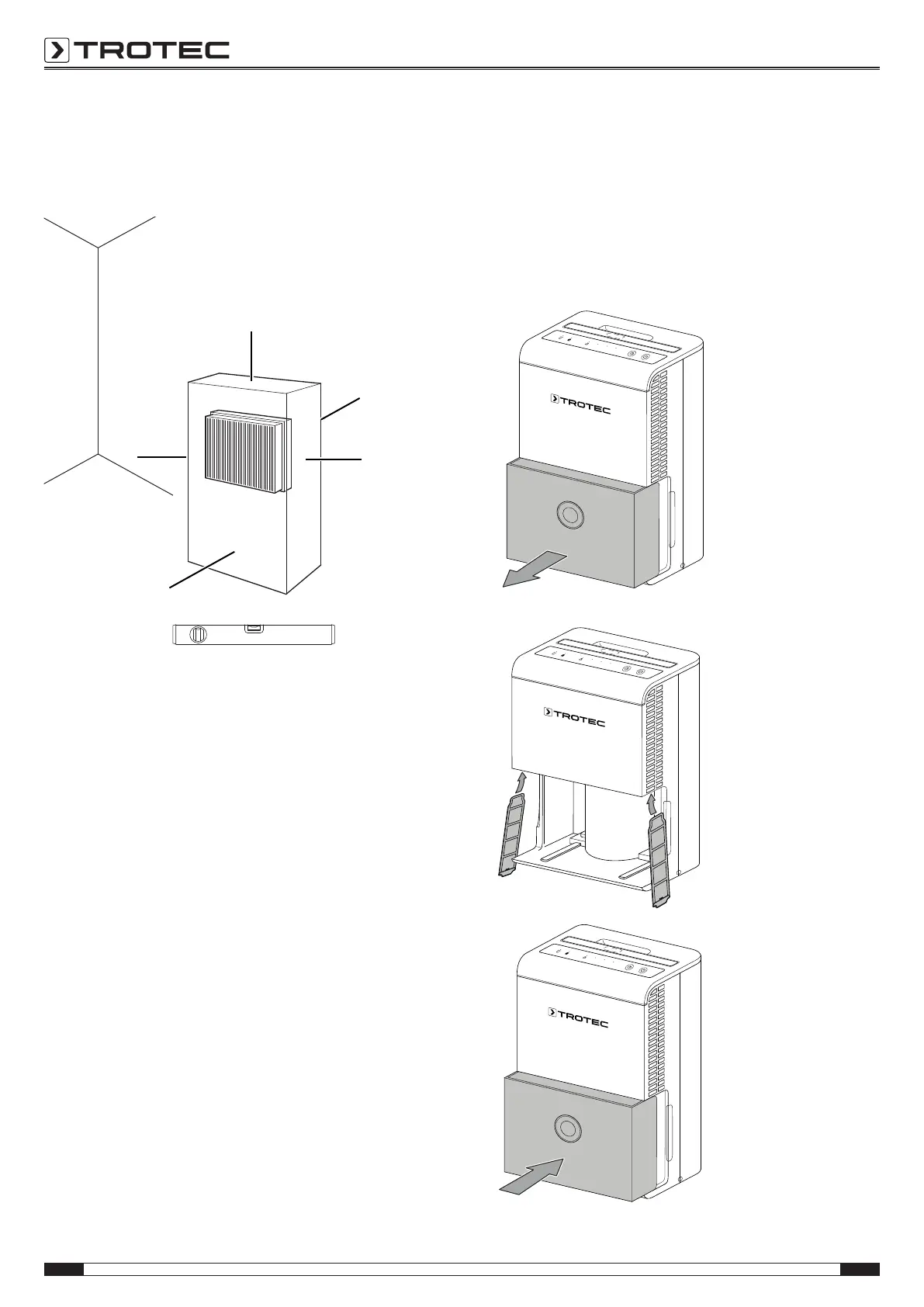 TROTEC

TROTEC

TROTEC

TROTEC