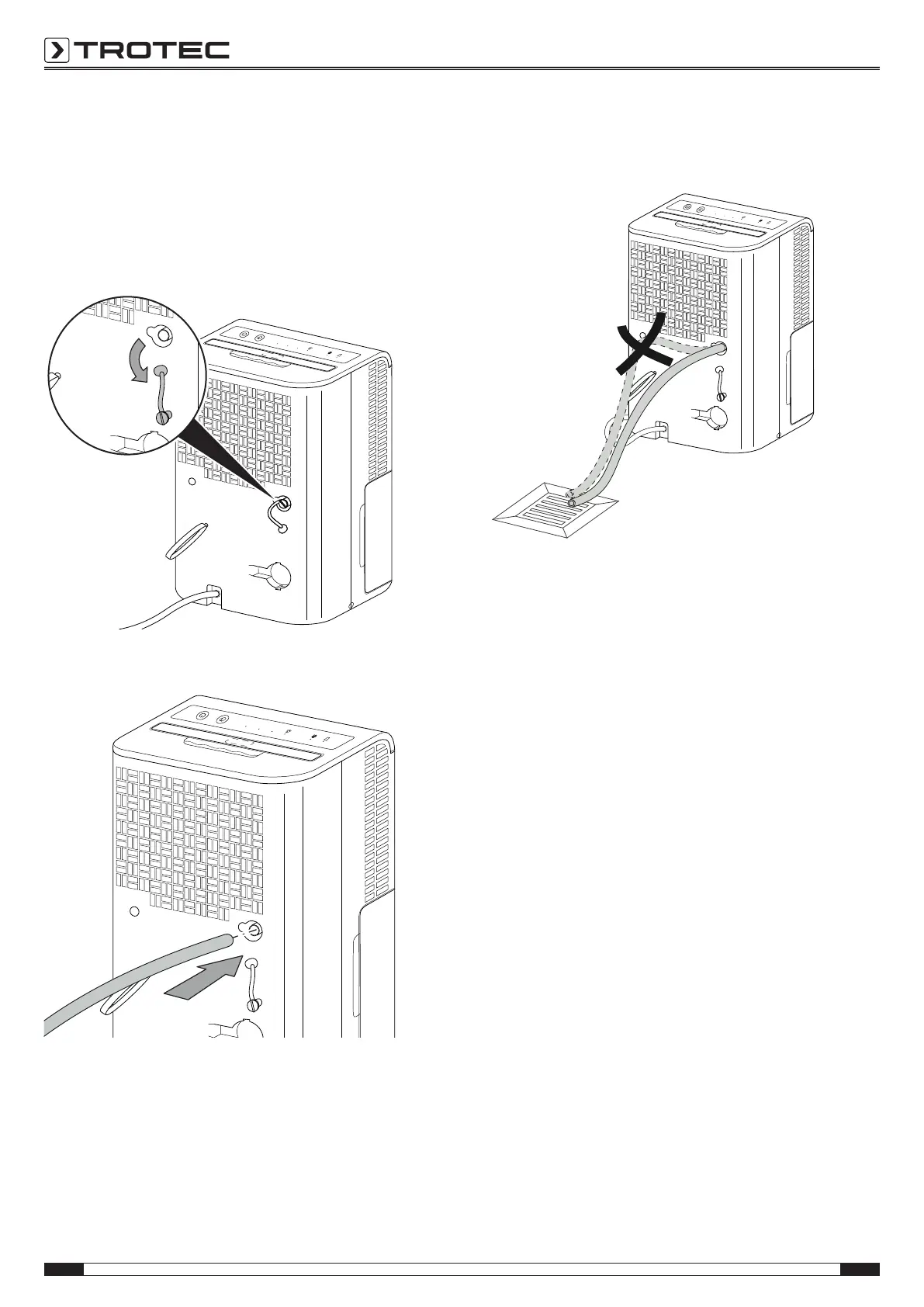 TROTEC