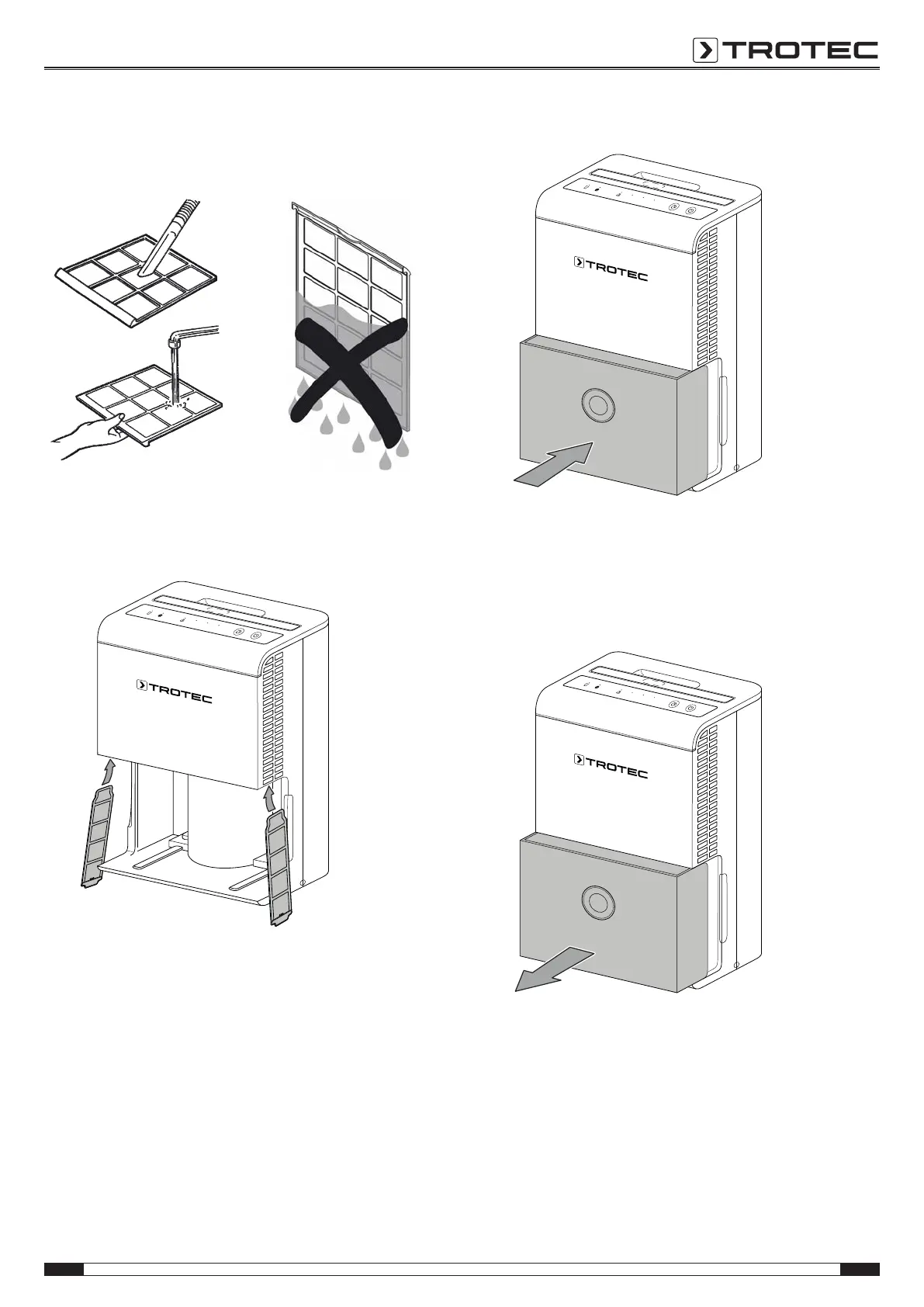 TROTEC

TROTEC

TROTEC

TROTEC