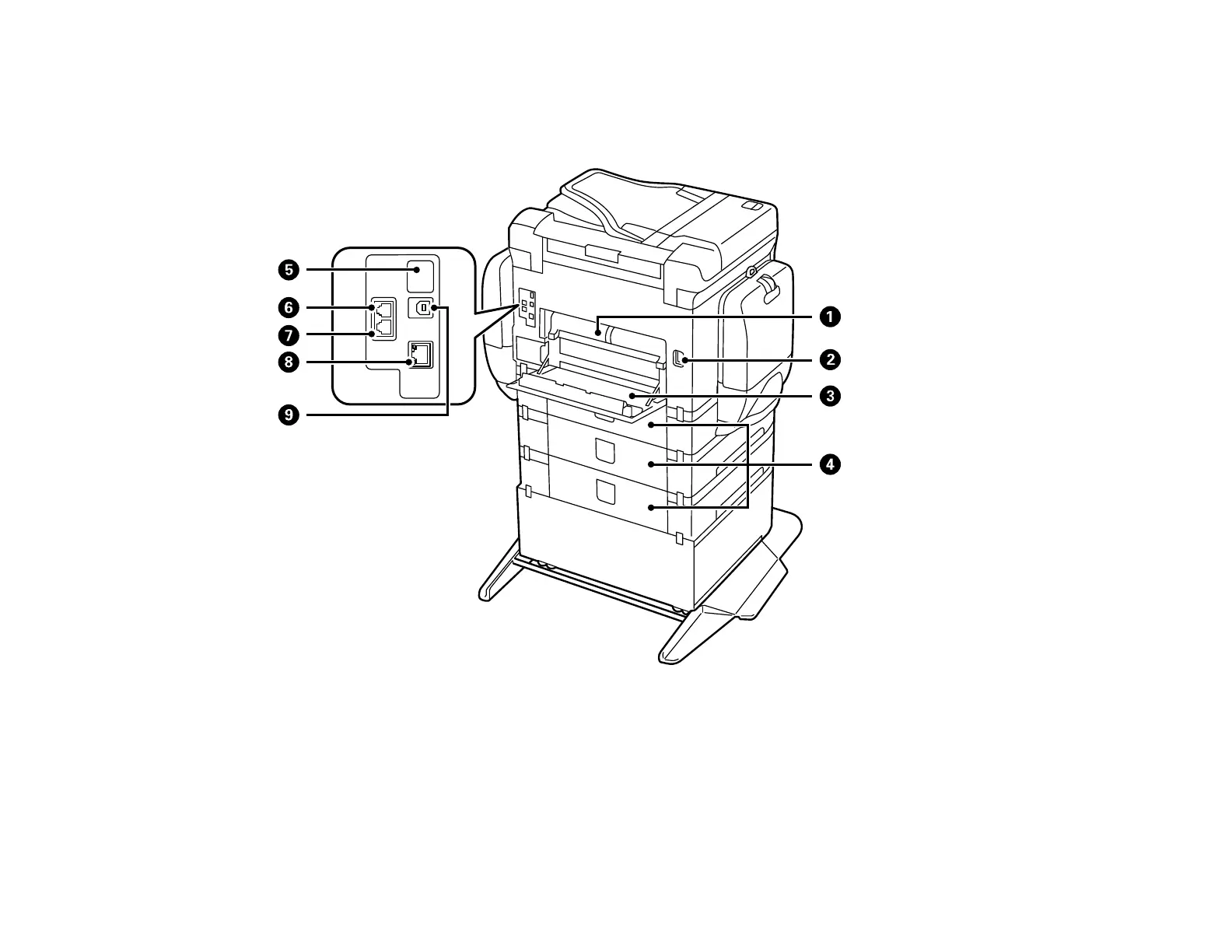 5
6
7
8
9
1
2
3
4