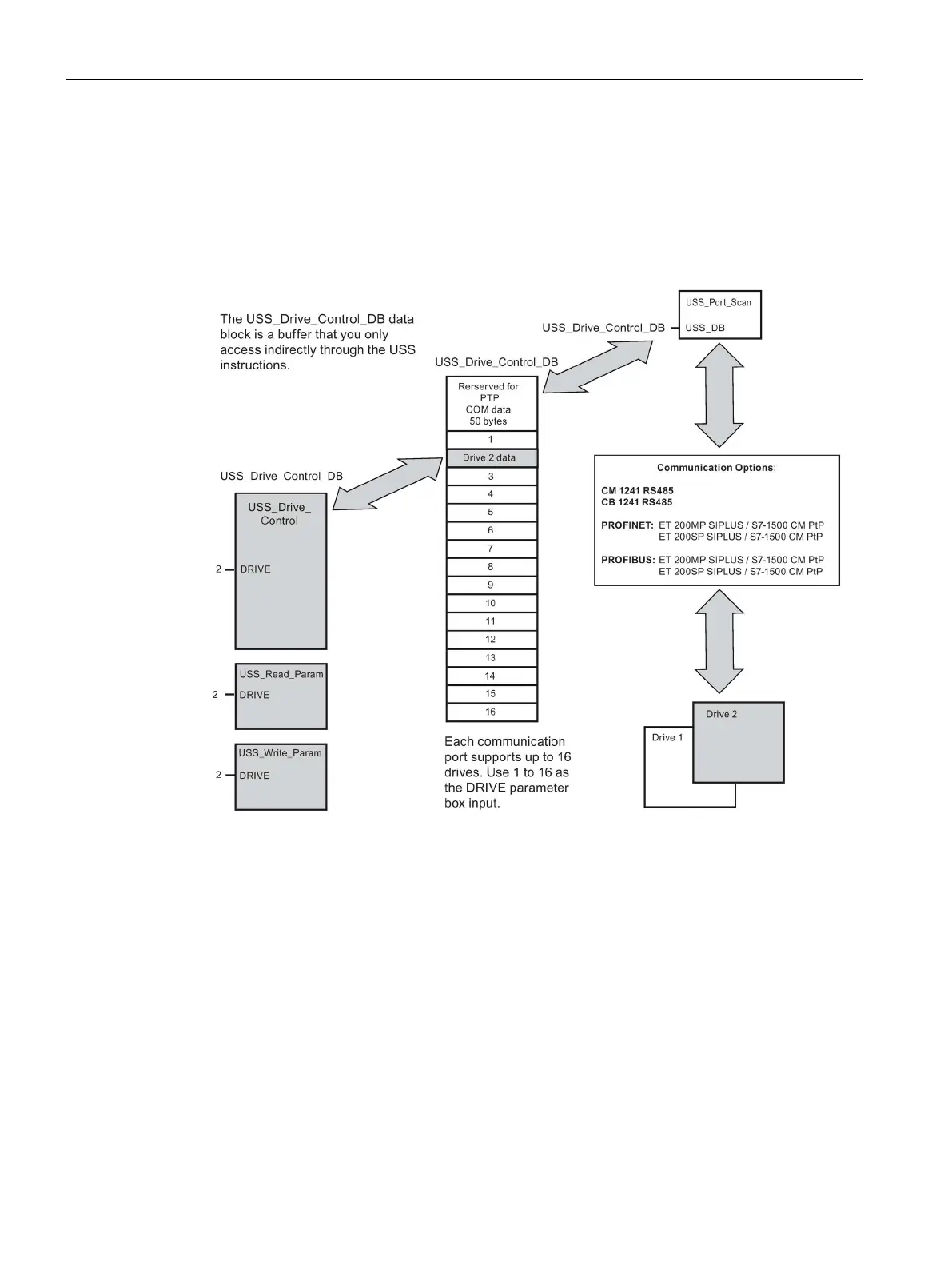 The USS_Drive_Control_DB data block is a buffer that you only access indirectly through the USS instructions.

USS_Drive_Control_DB

USS_Port_Scan

USS_DB

USS_Drive_Control_DB

Rerserved for PTP COM data 50 bytes

1

Drive 2 data

3

4

5

6

7

8

9

10

11

12

13

14

15

16

USS_Drive_Control_DB

USS_Drive_ Control

2 DRIVE

USS_Read_Param

2 DRIVE

USS_Write_Param

2 DRIVE

Communication Options:

CM 1241 RS485
CB 1241 RS485

PROFINET: ET 200MP SIPLUS / S7-1500 CM PtP
ET 200SP SIPLUS / S7-1500 CM PtP

PROFIBUS: ET 200MP SIPLUS / S7-1500 CM PtP
ET 200SP SIPLUS / S7-1500 CM PtP

Each communication port supports up to 16 drives. Use 1 to 16 as the DRIVE parameter box input.

Drive 2

Drive 1