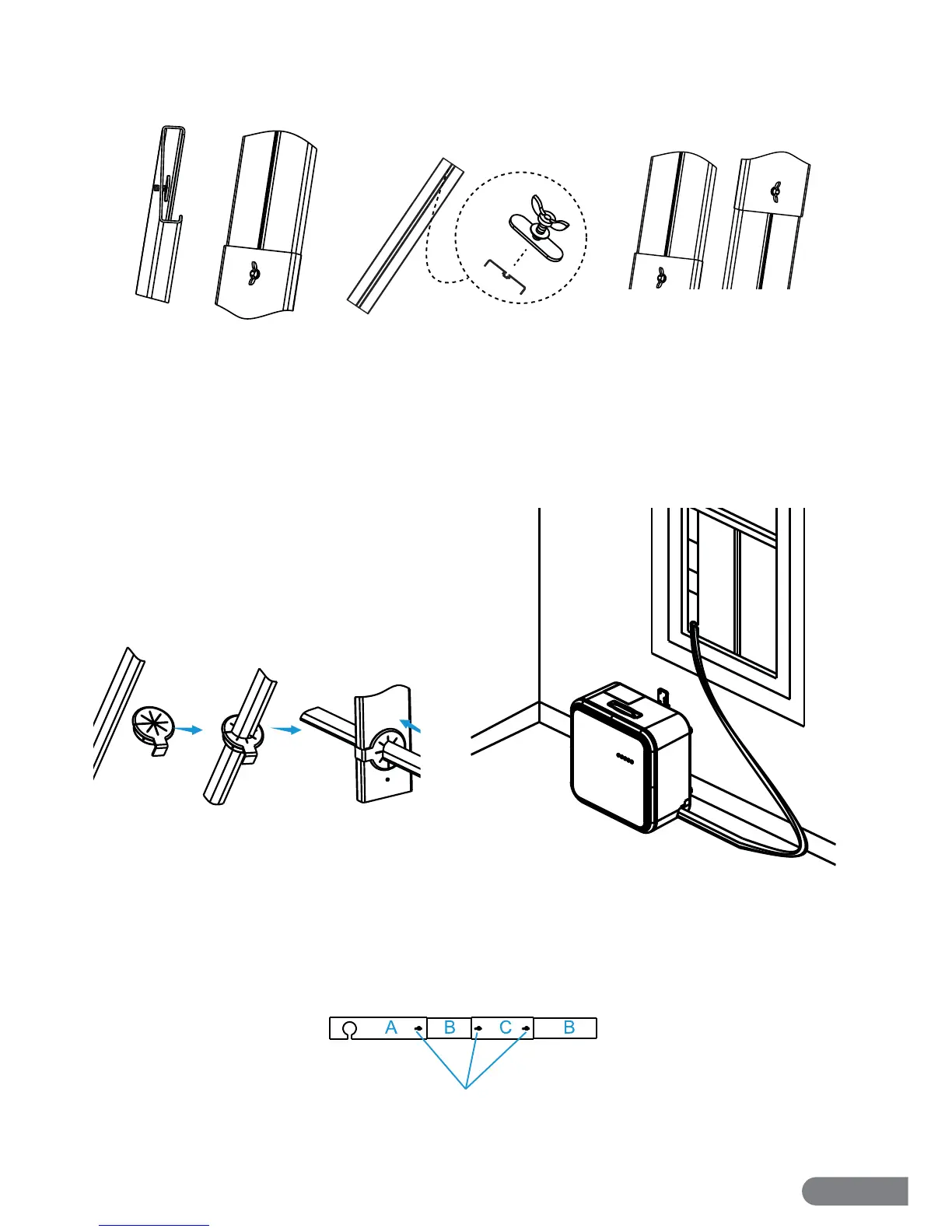 A
B
C
B