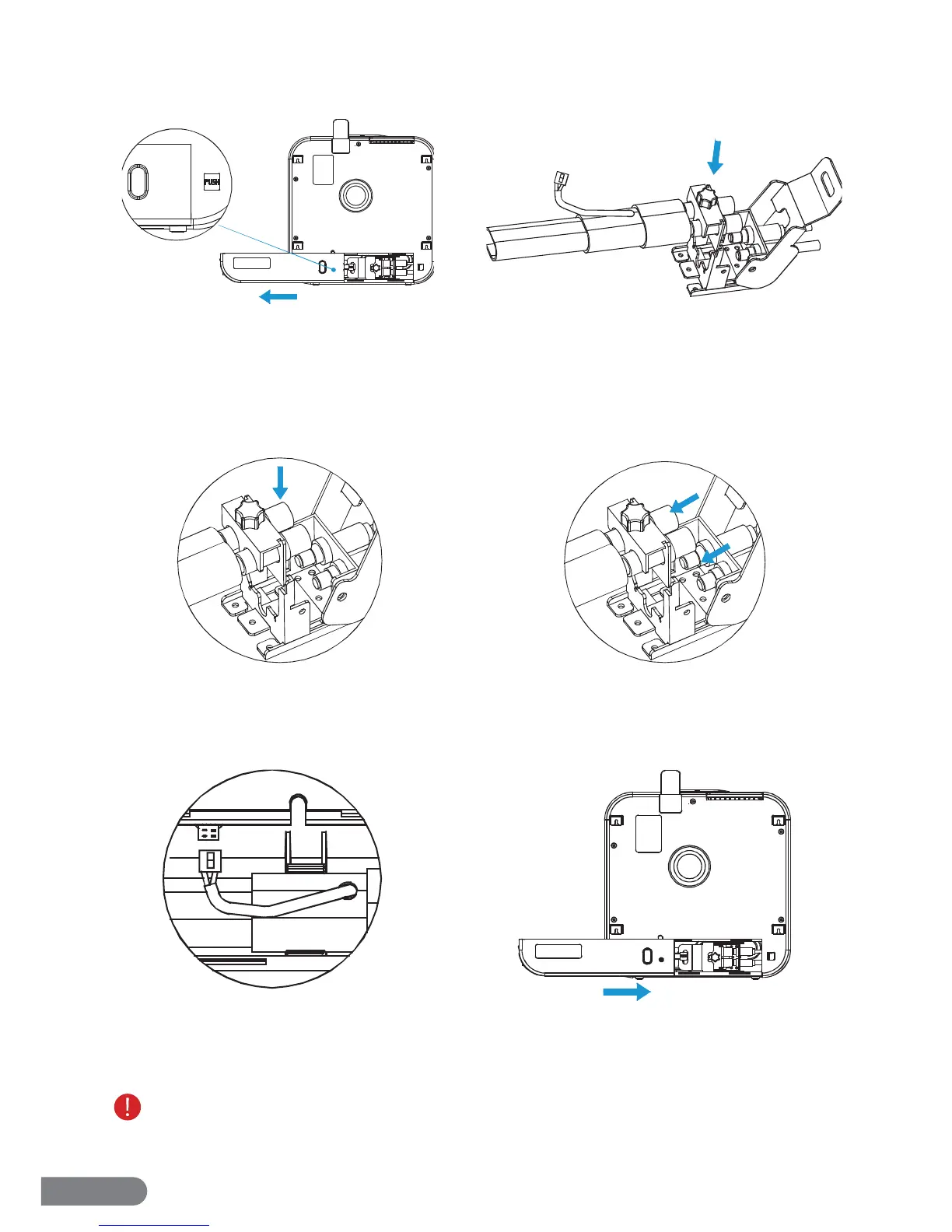 PUSH