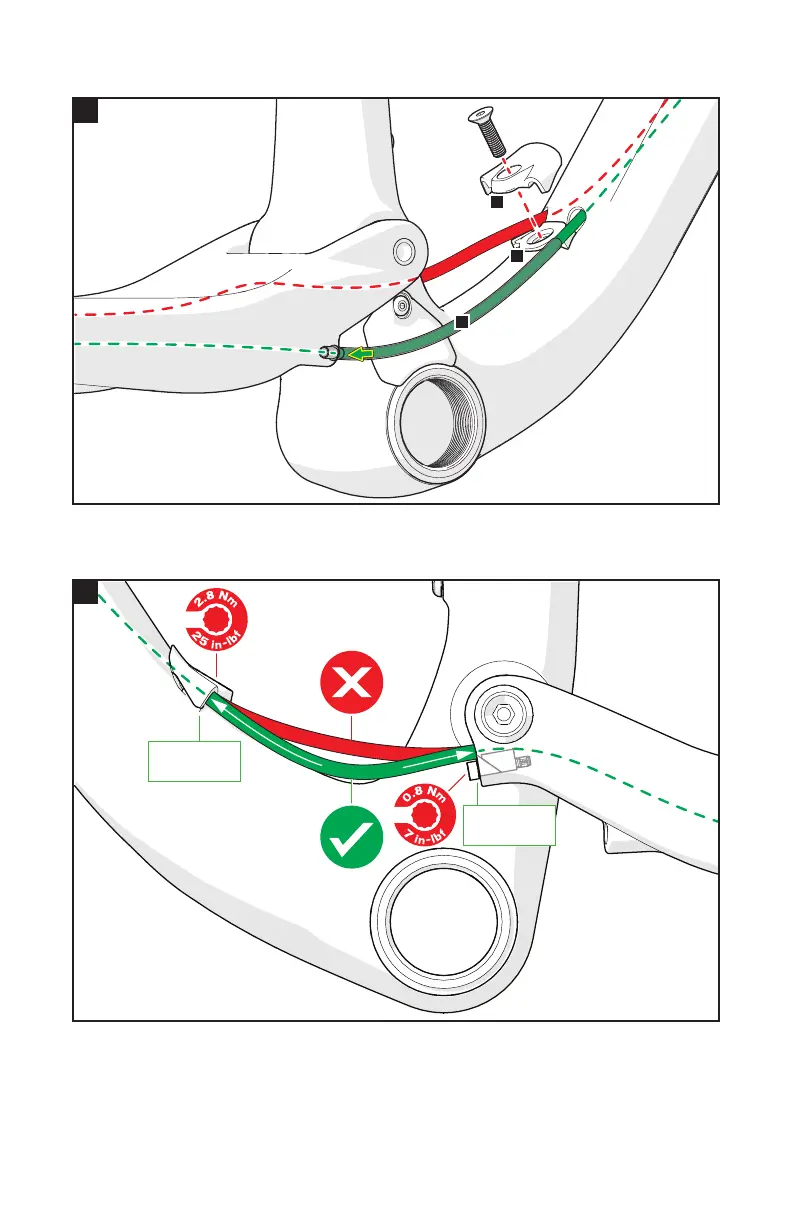 2.8 Nm
25 in-lbf

0.8 Nm
7 in-lbf