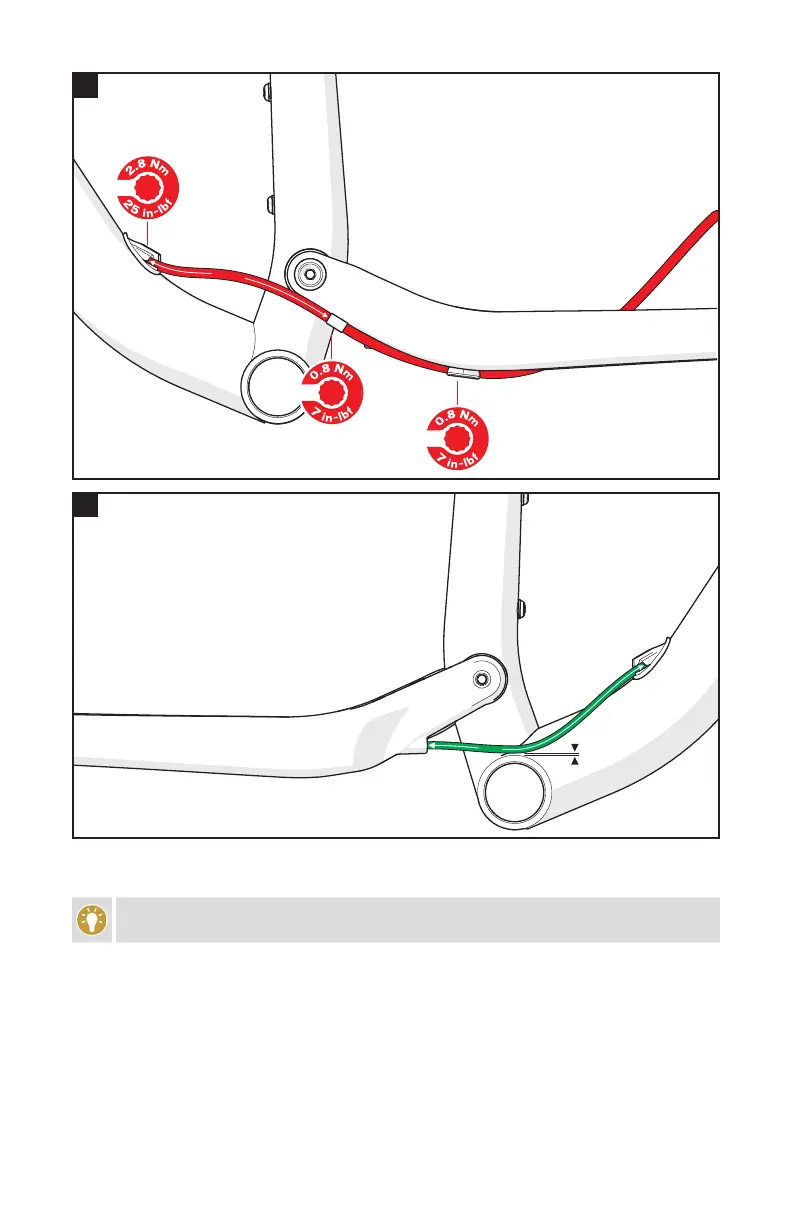 2.8 Nm
25 in-lbf

0.8 Nm
7 in-lbf

0.8 Nm
7 in-lbf