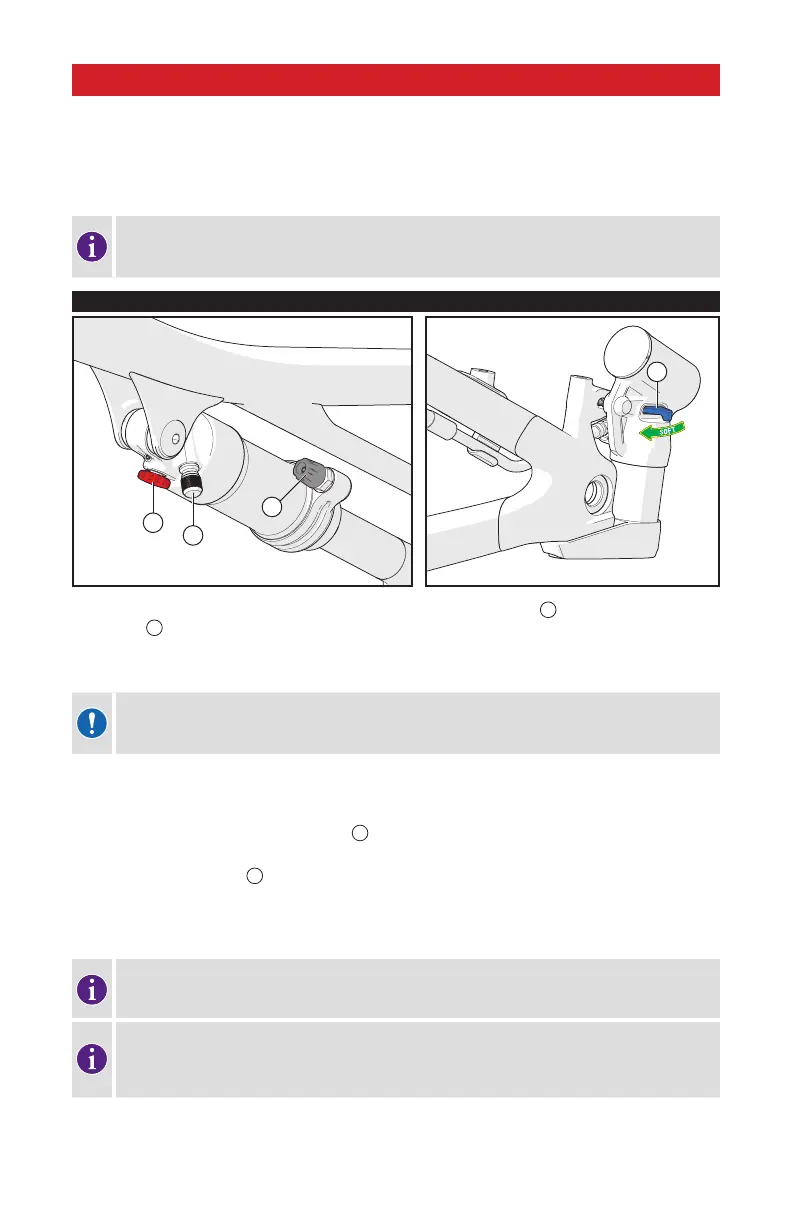 SOFT