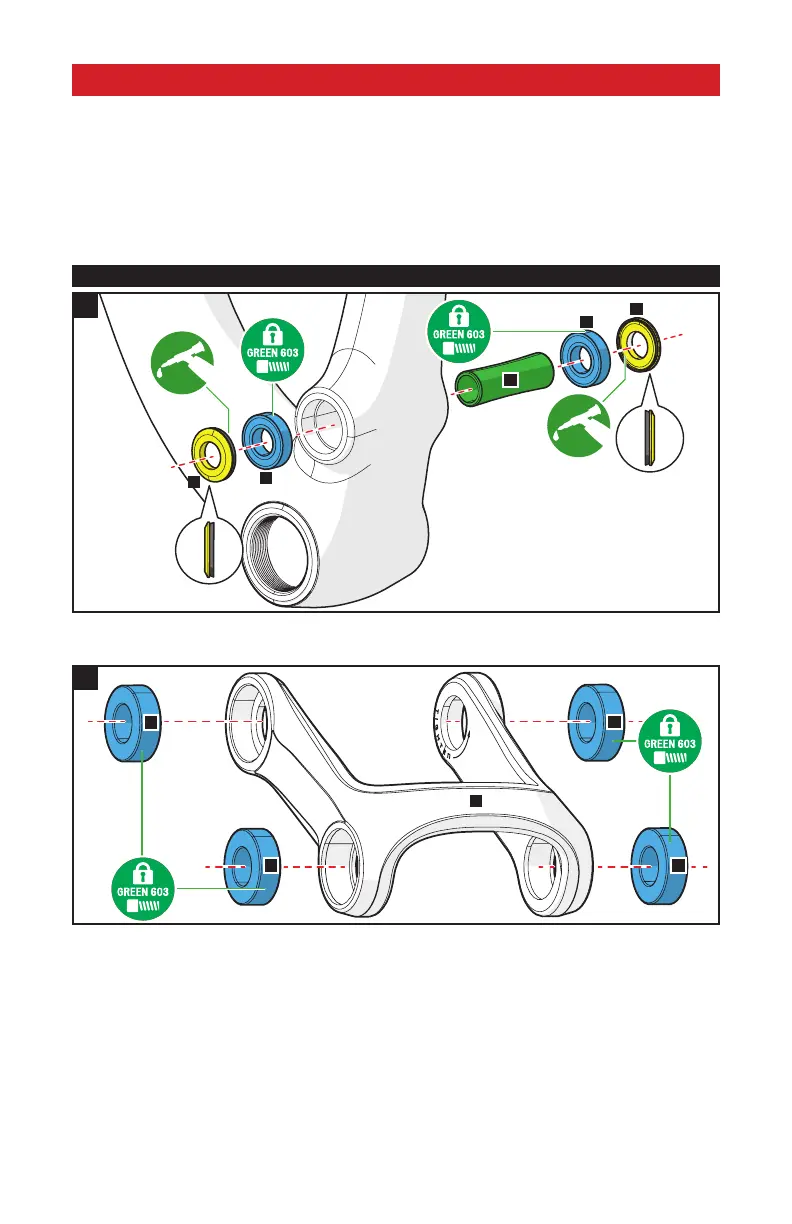 GREEN 603

GREEN 603

GREEN 603

GREEN 603