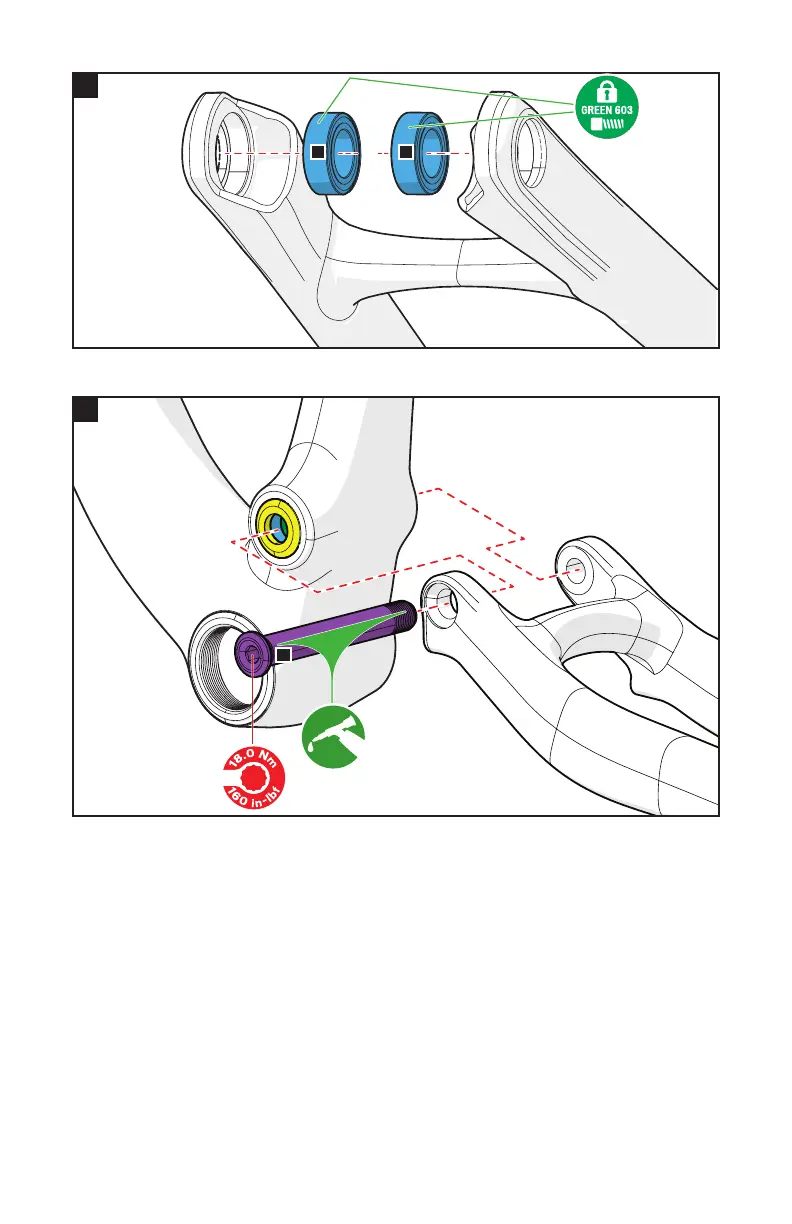 GREEN 603

18.0 Nm
160 in-lbf