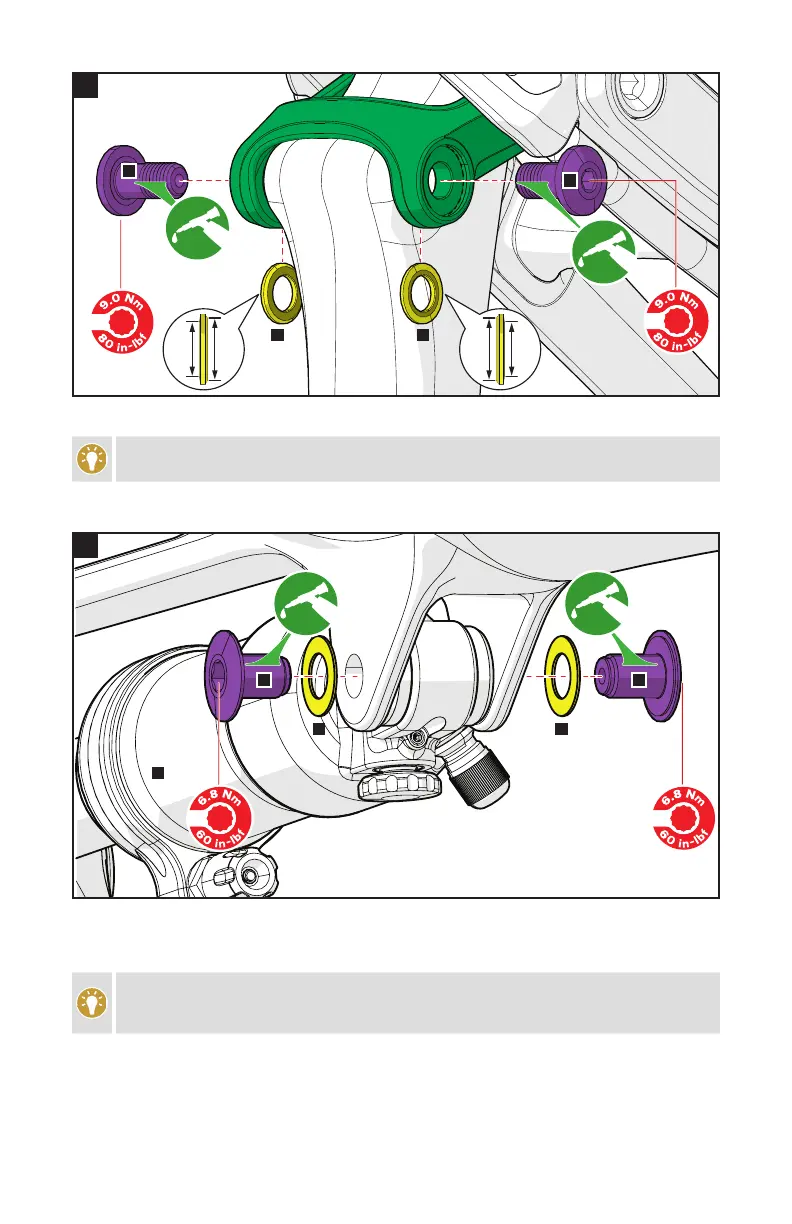 9.0 Nm
80 in-lbf

9.0 Nm
80 in-lbf

6.8 Nm
60 in-lbf

6.8 Nm
60 in-lbf