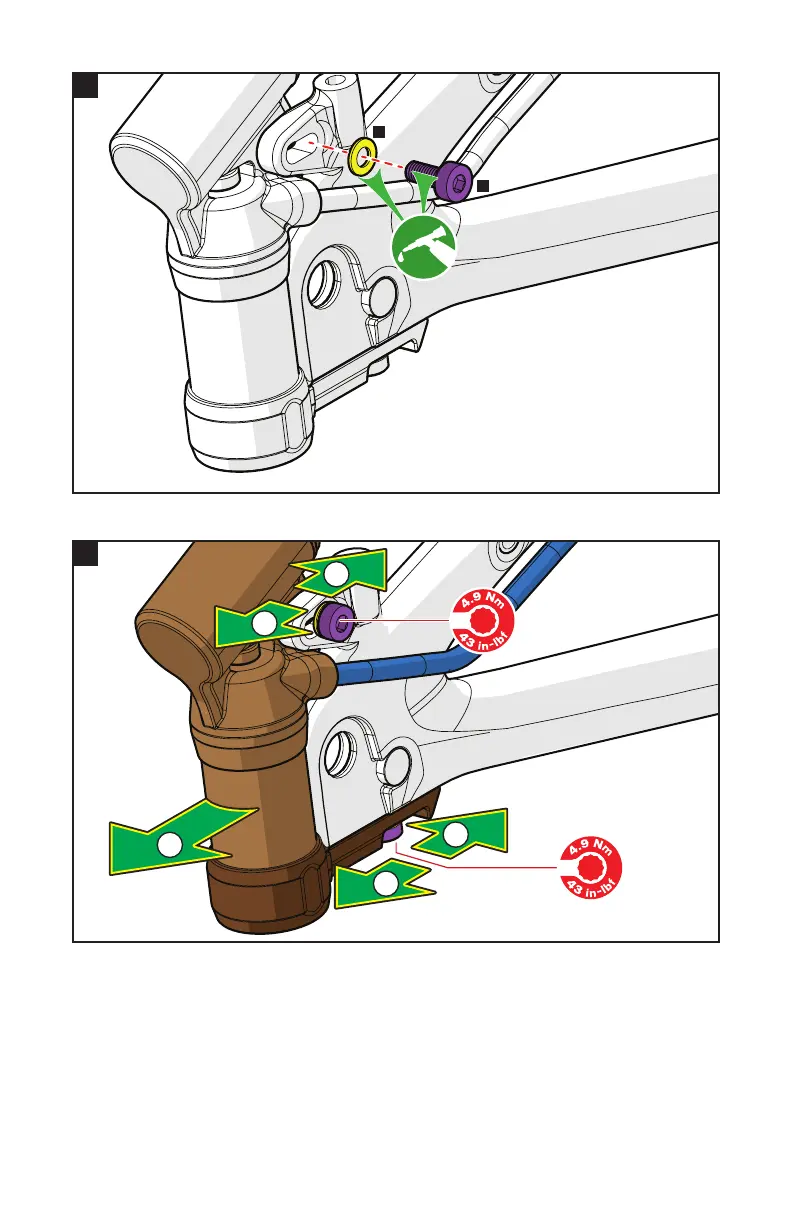 4.9 Nm
43 in-lbf

4.9 Nm
43 in-lbf