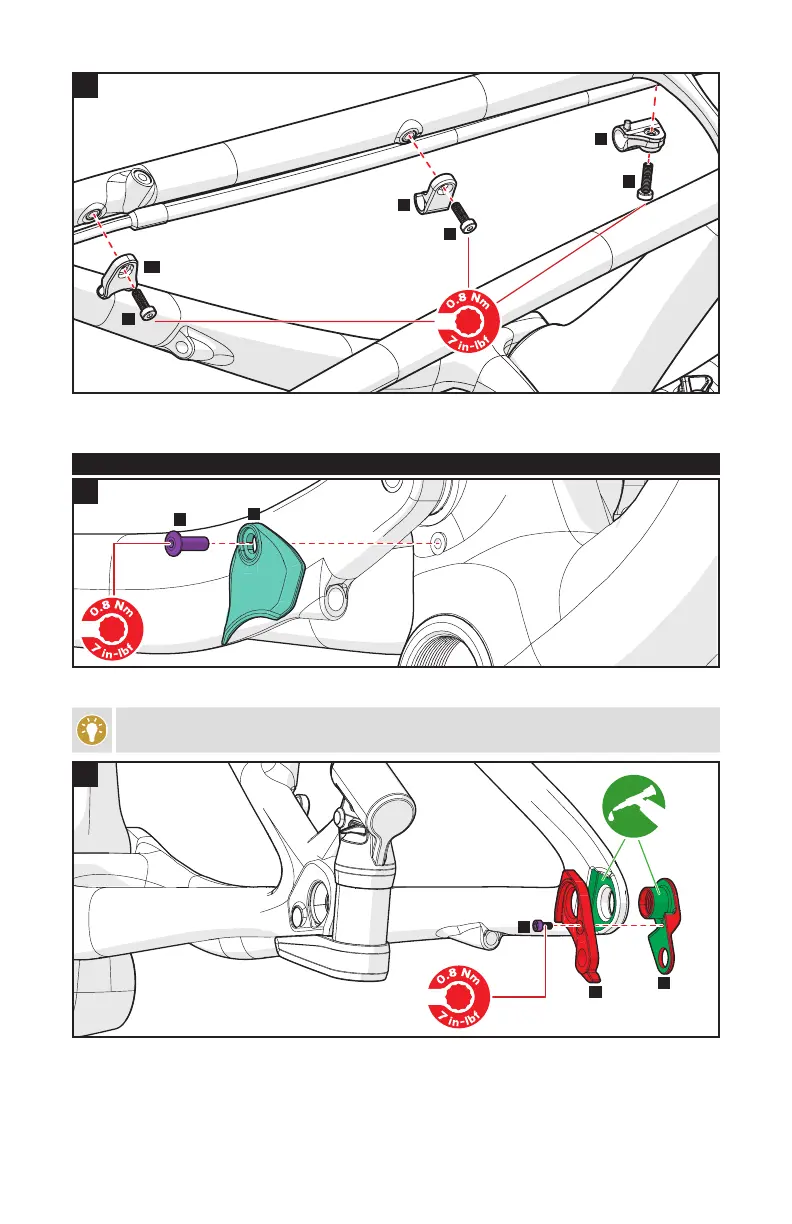 0.8 Nm
7 in-lbf

0.8 Nm
7 in-lbf

0.8 Nm
7 in-lbf