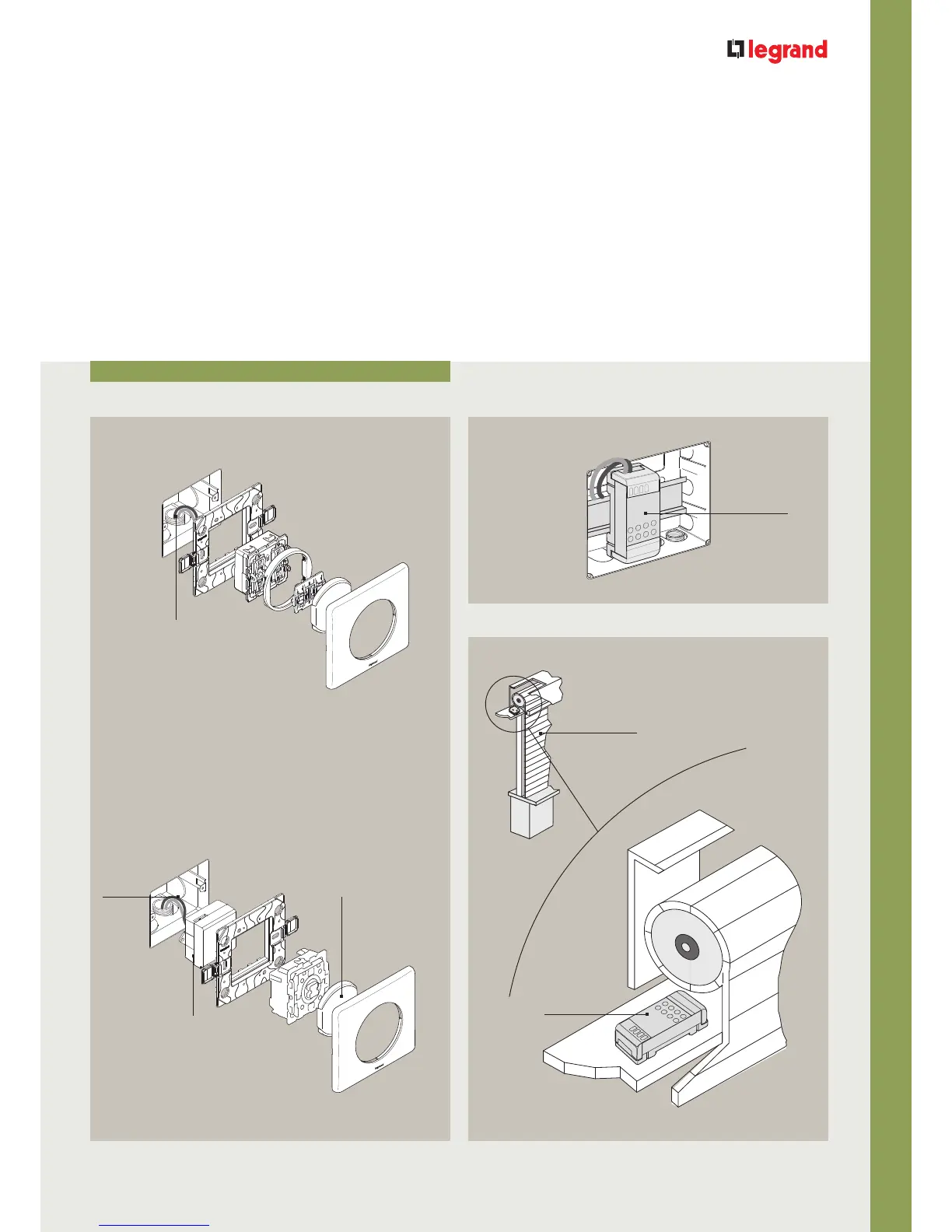 legrand