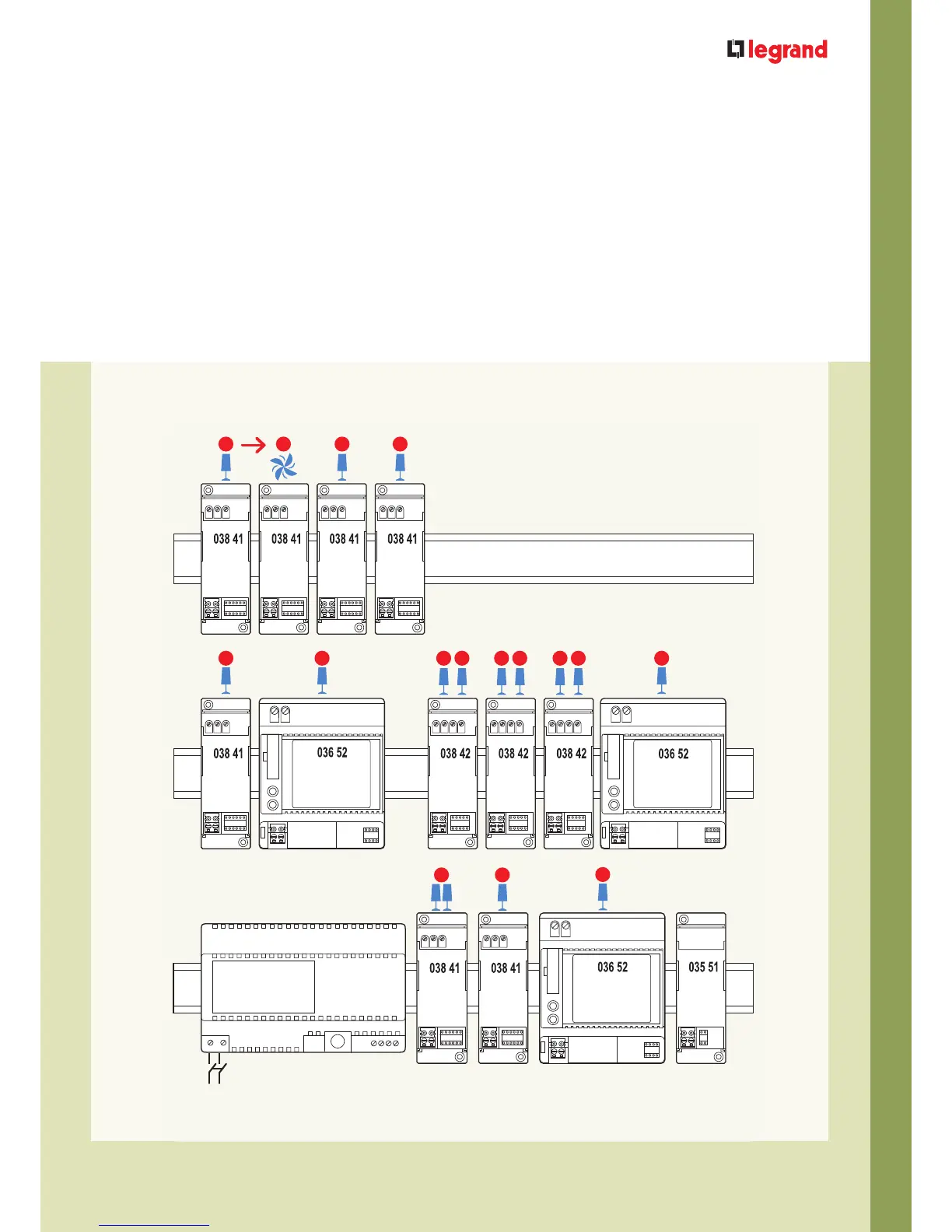 legrand

038 41
038 41
038 41
038 41

038 41
036 52
038 42
038 42
038 42
036 52

038 41
038 41
036 52
035 51