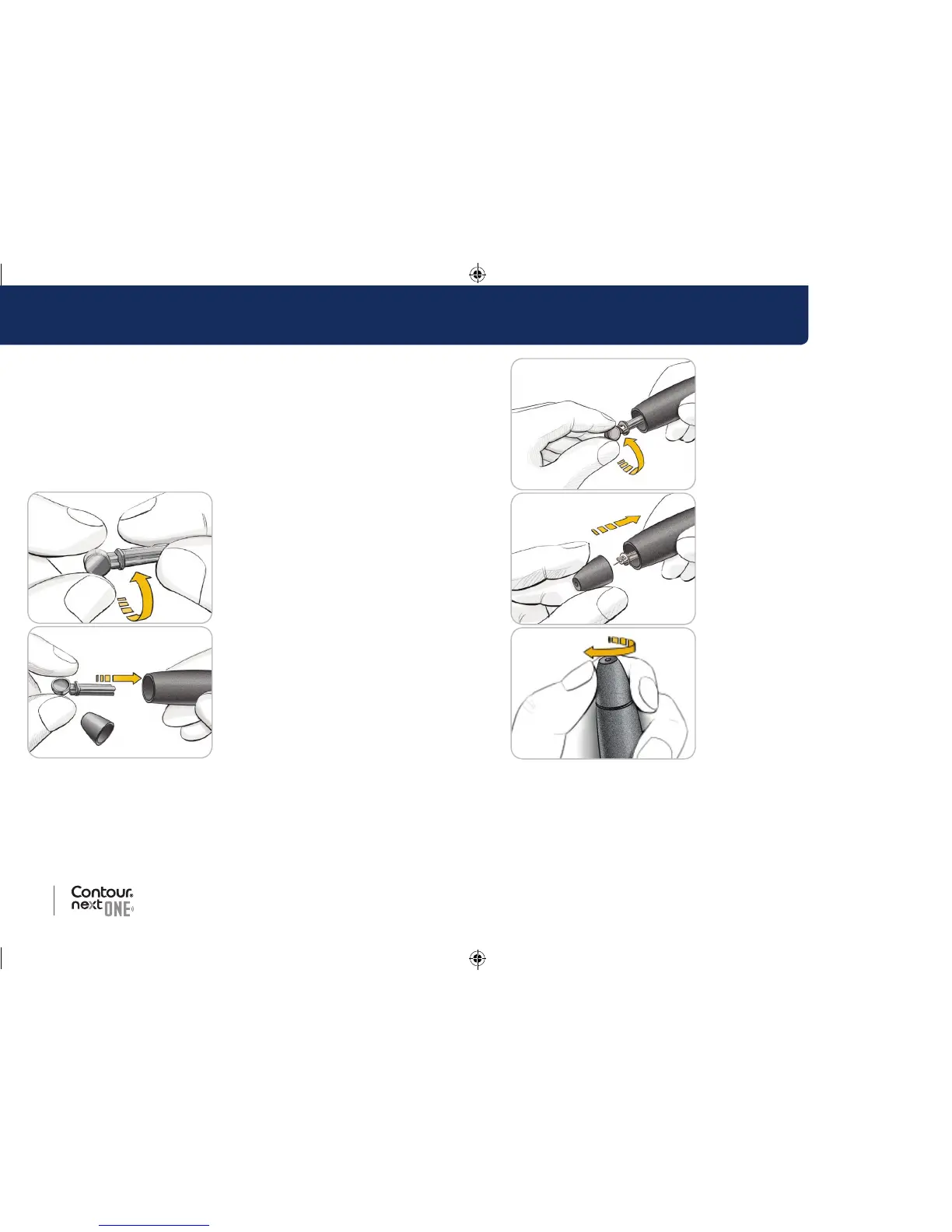 Contour next ONE