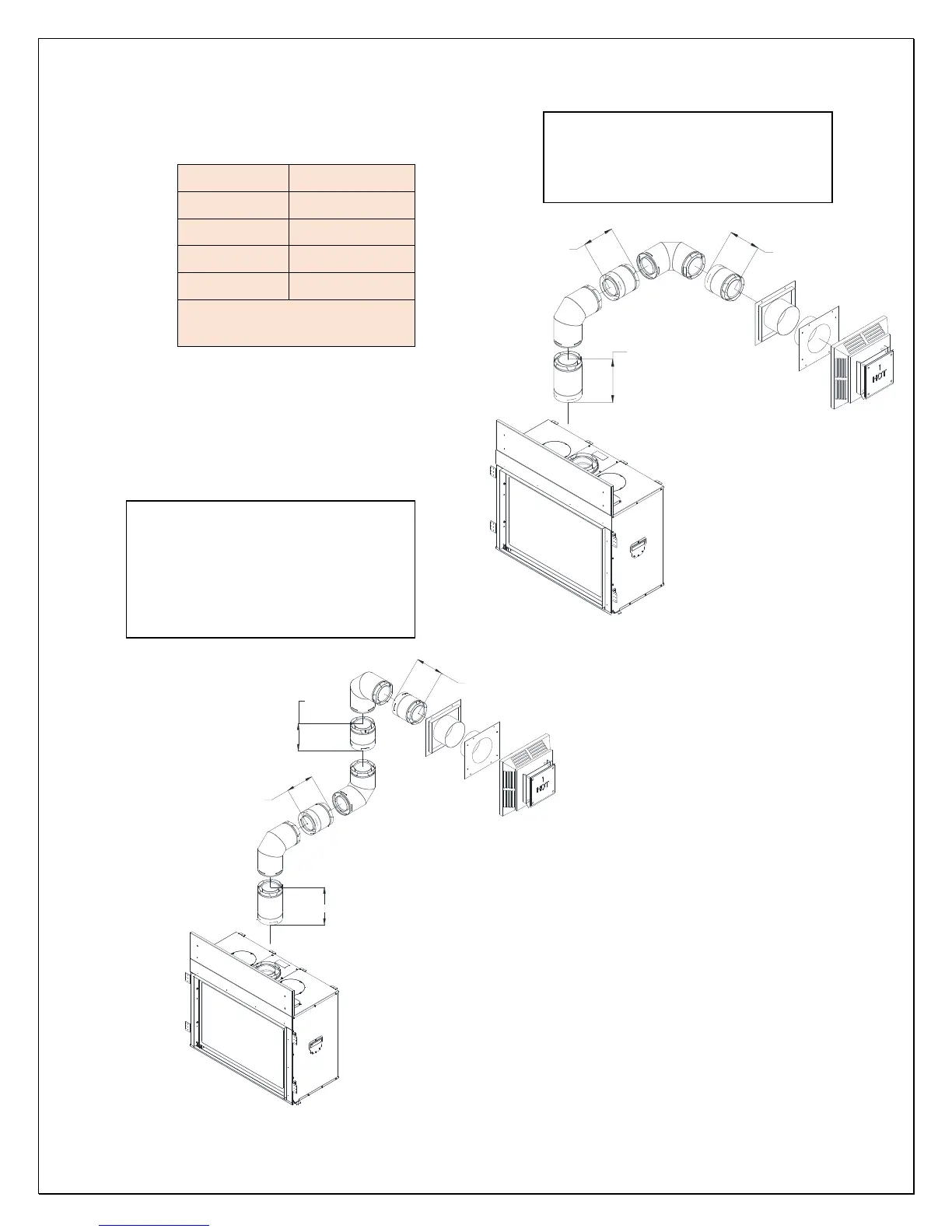 HOT

HOT