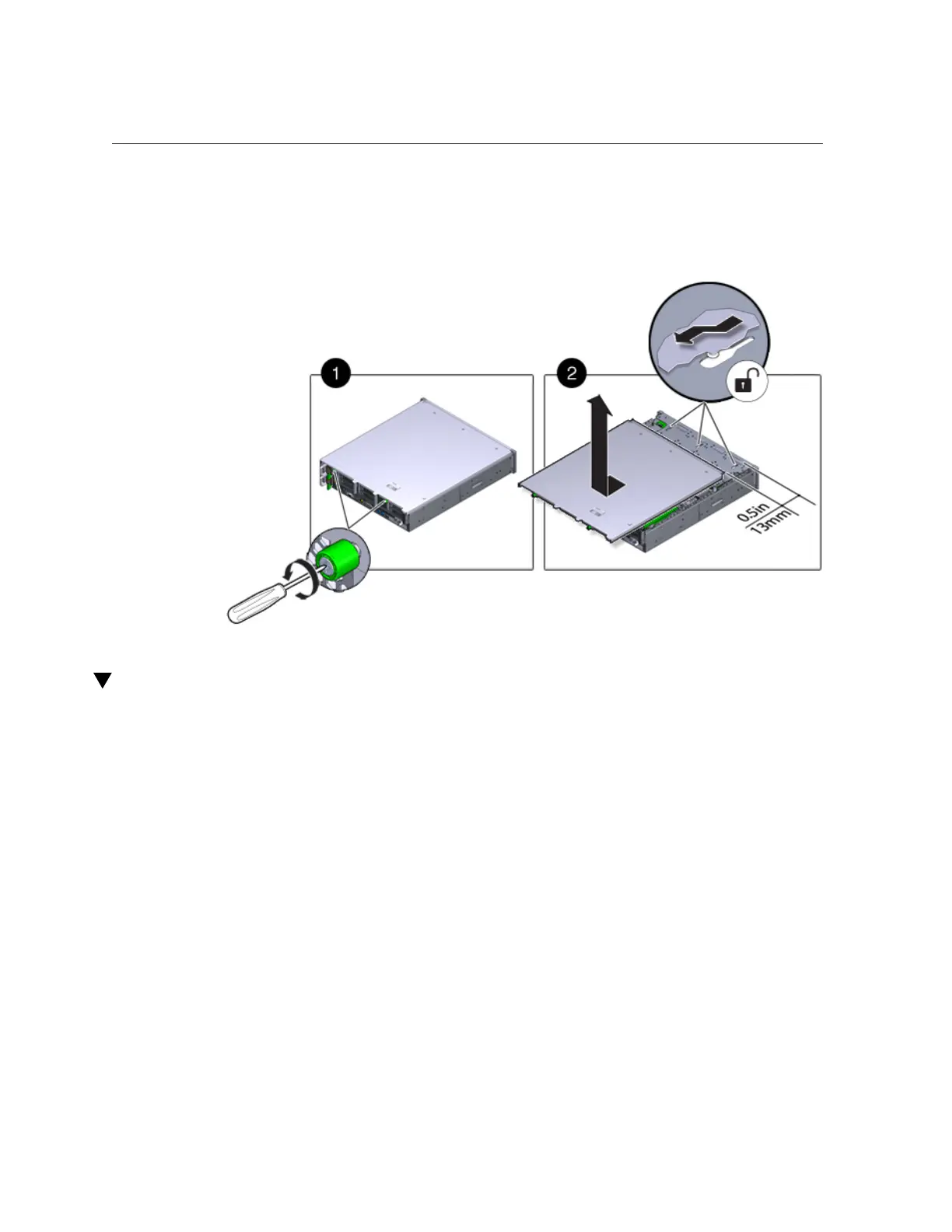 1

2

0.5in
13mm