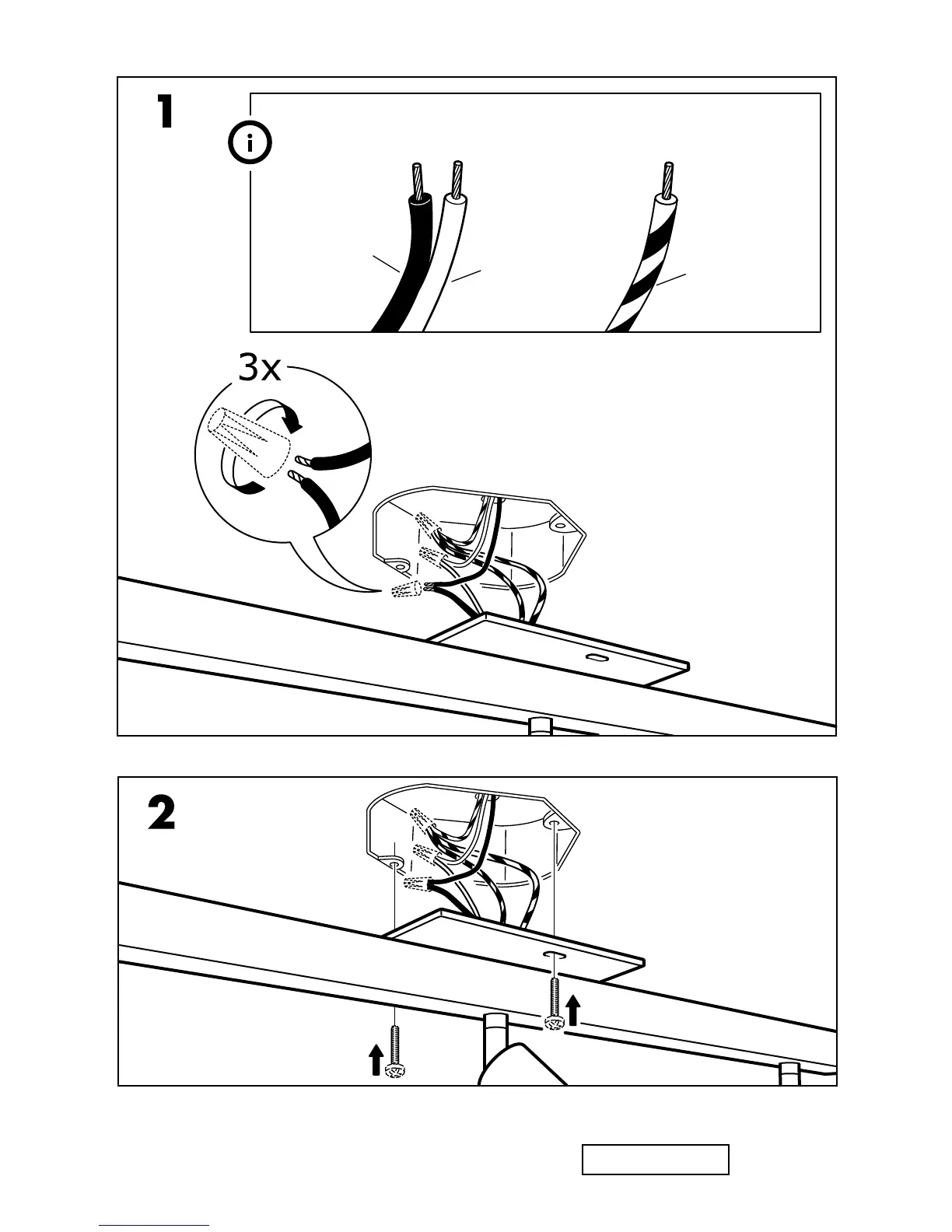 1

3x

2