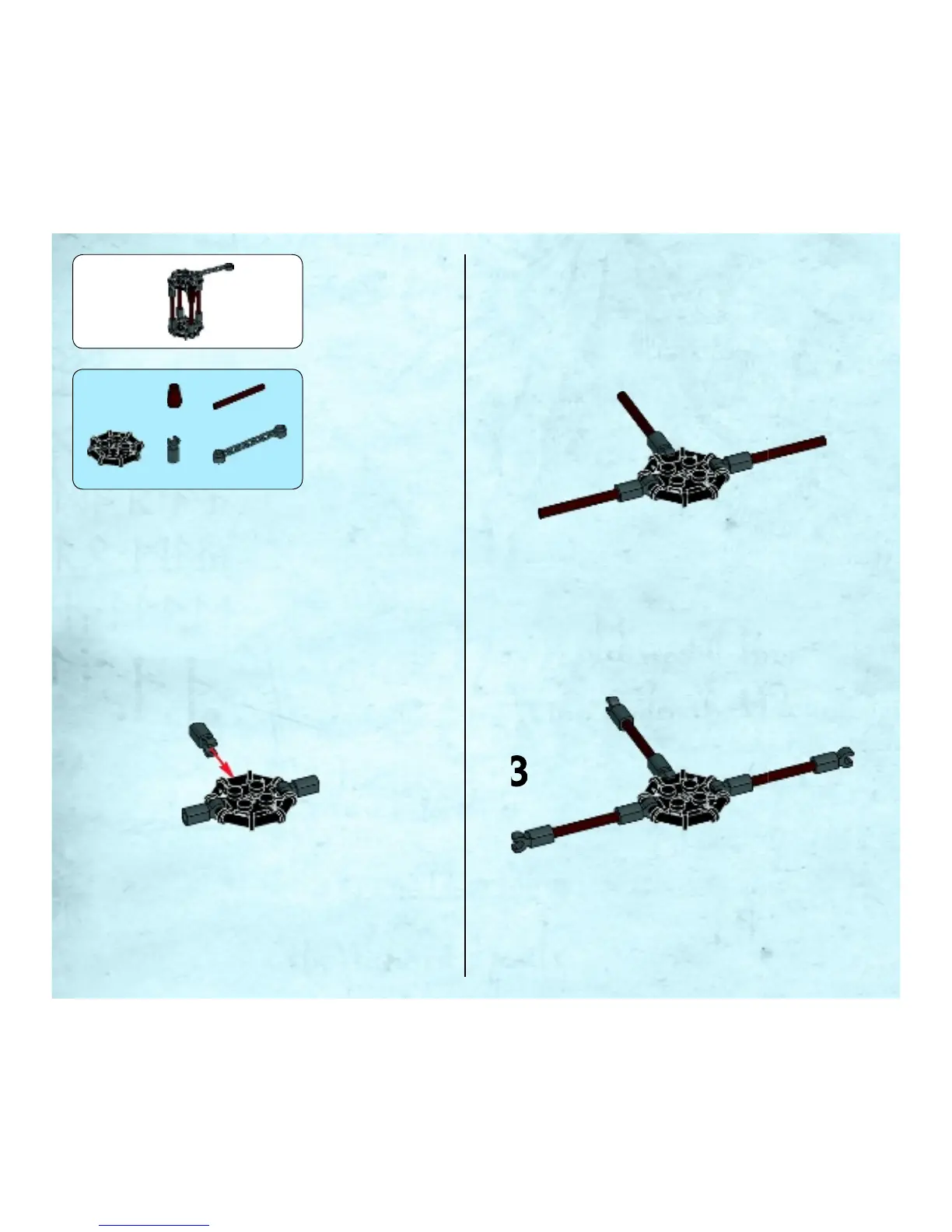 3