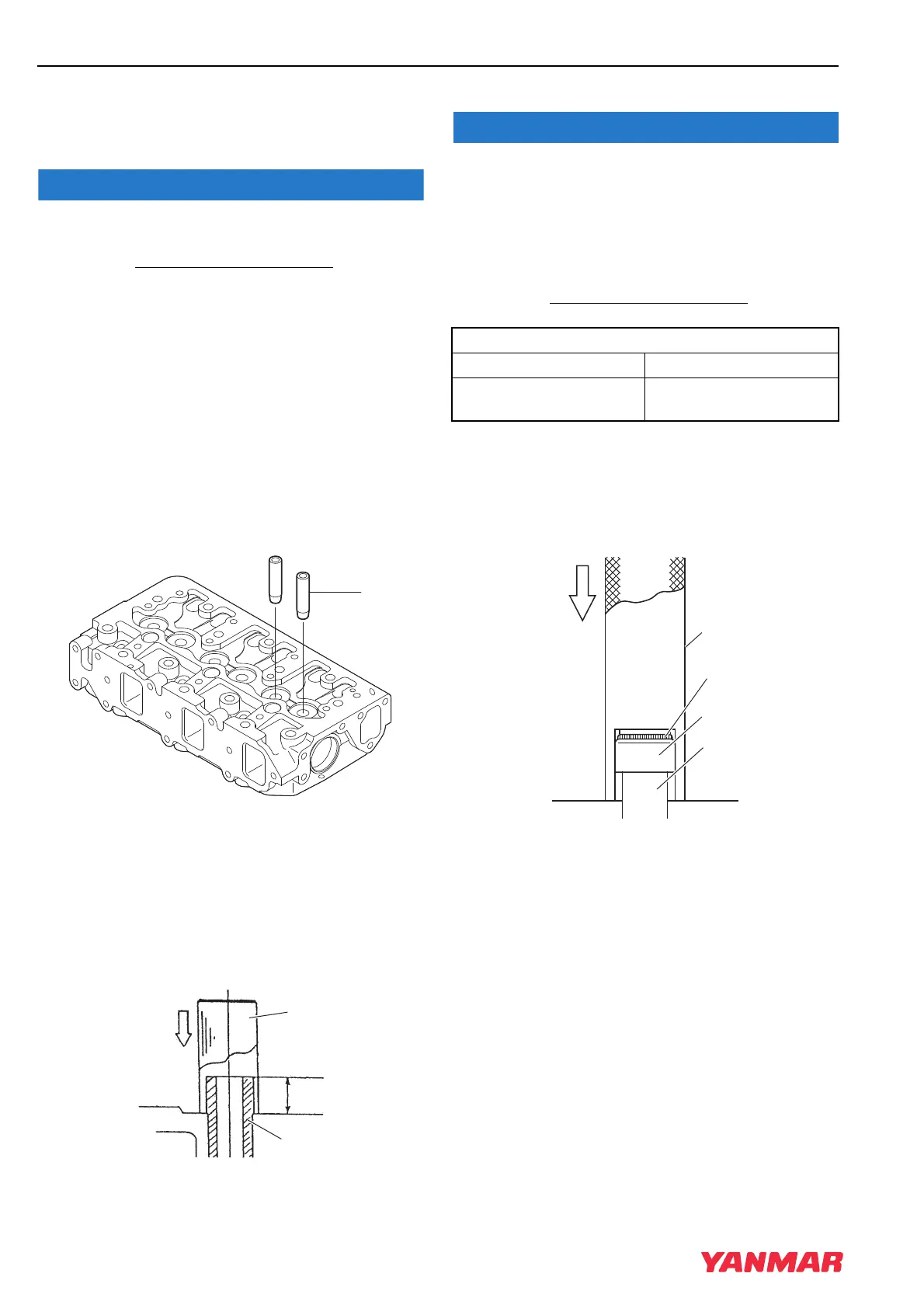 YANMAR