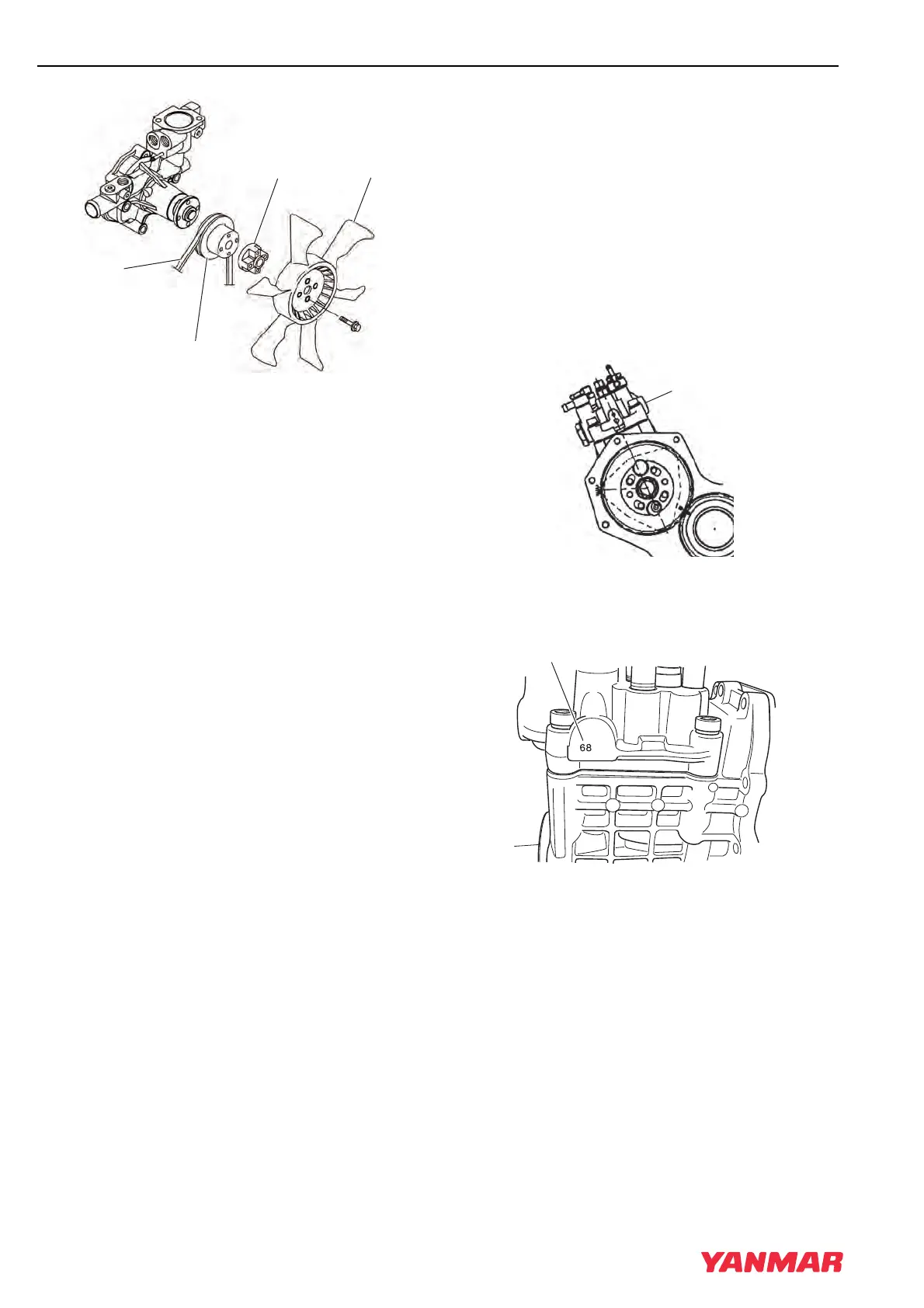 68

YANMAR