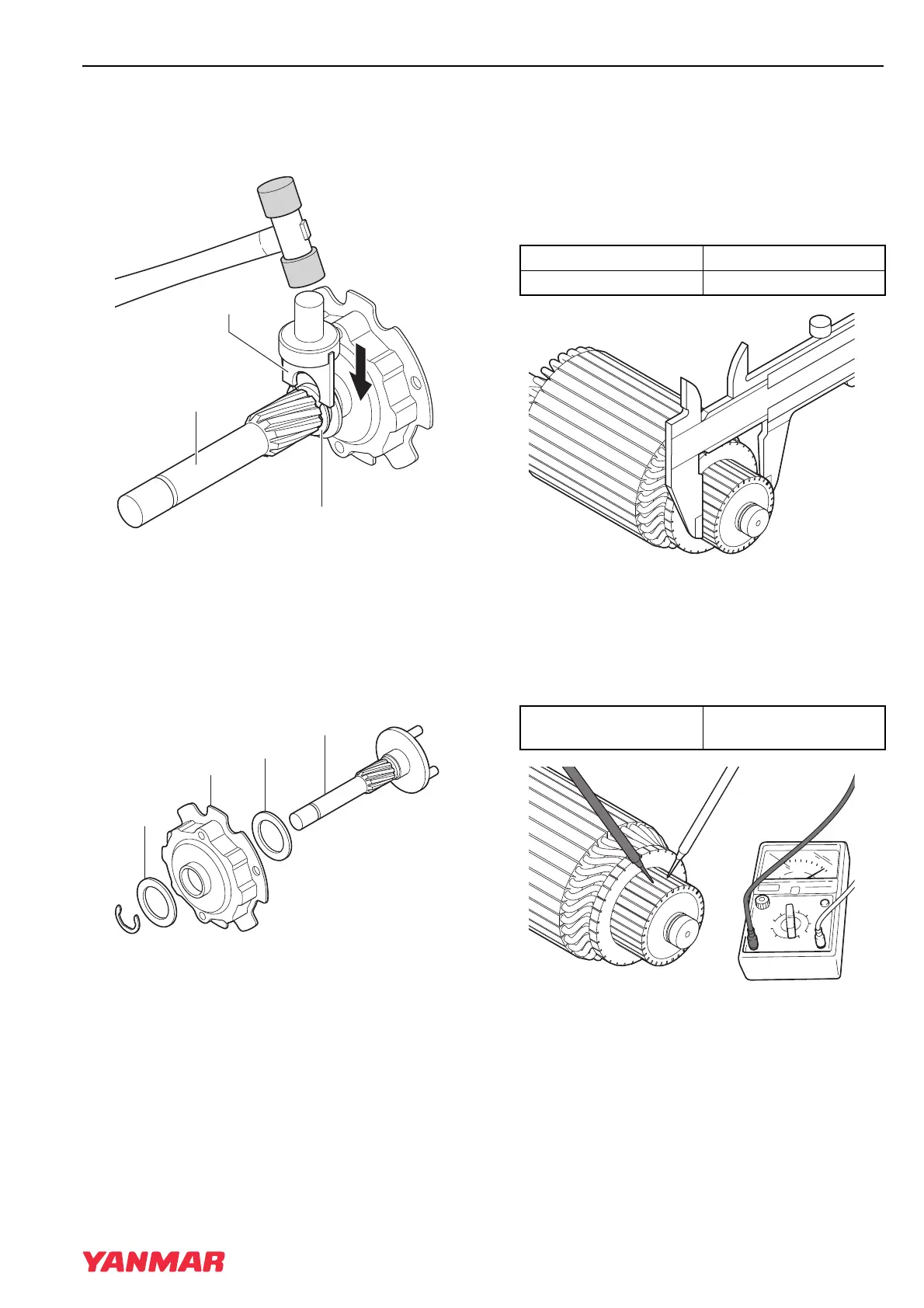 YANMAR