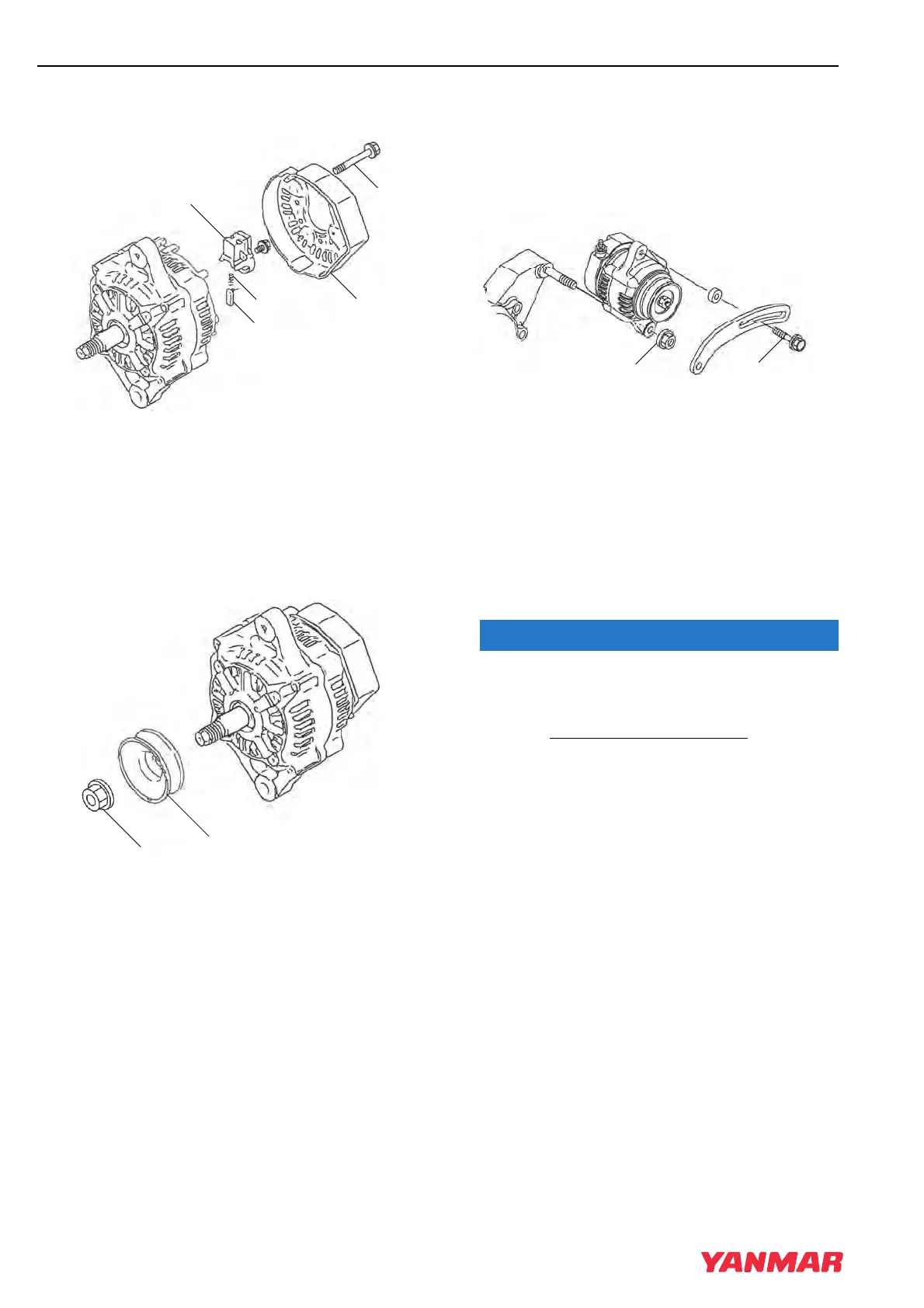 YANMAR