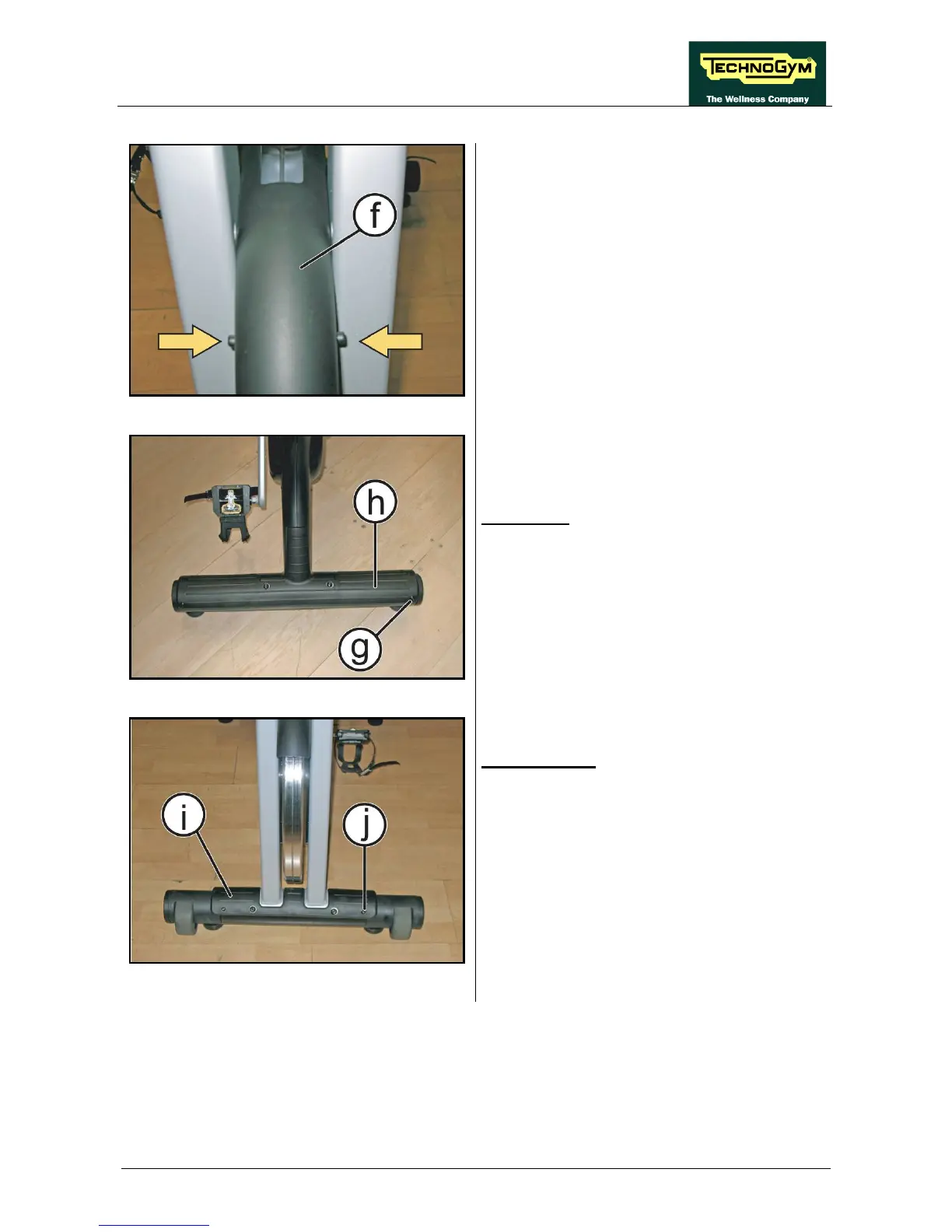 TECHNOGYM
The Wellness Company

f

h

g

i

j