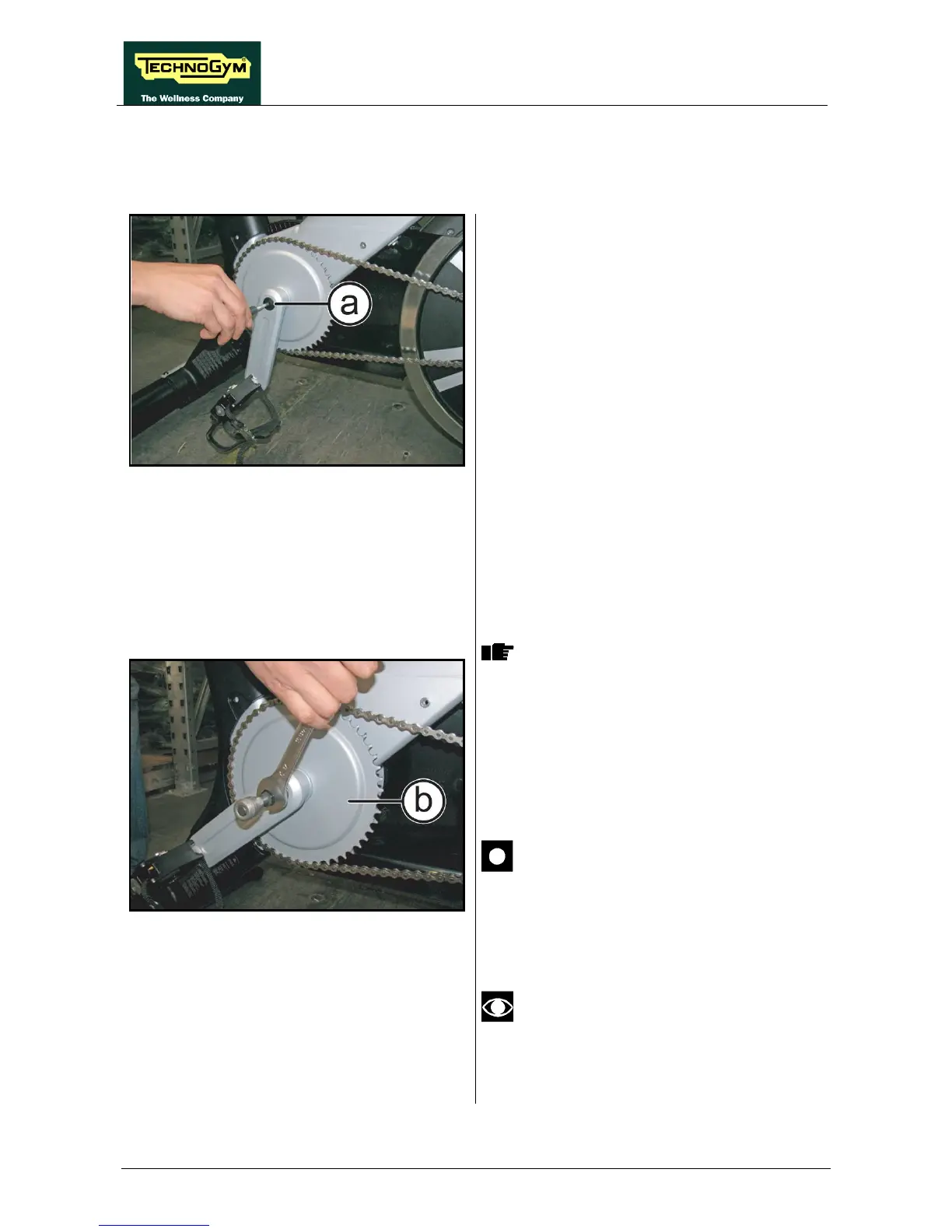 TECHNOGYM®
The Wellness Company

a

b