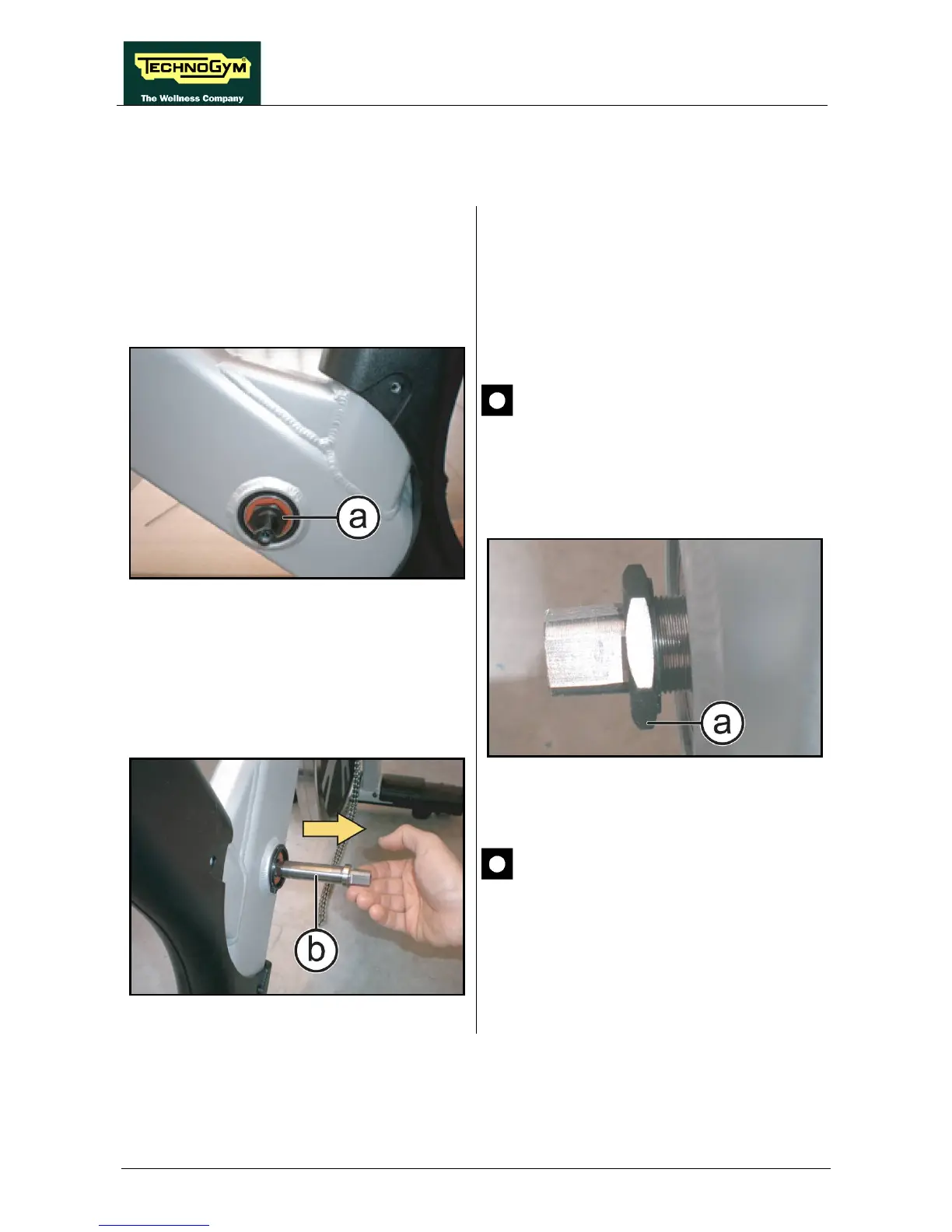 TECHNOGYM®
The Wellness Company

a

b

a