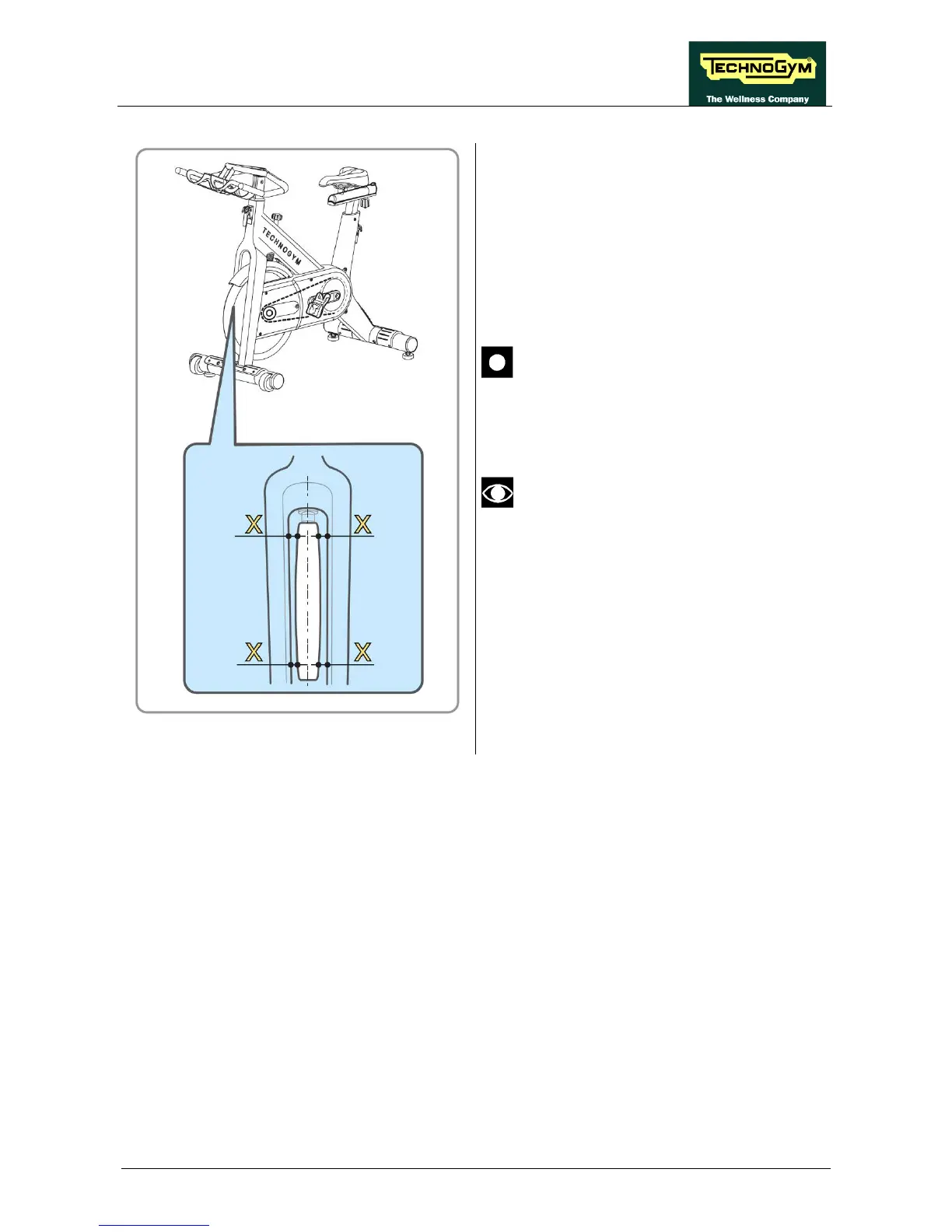 TECHNOGYM
The Wellness Company

TECHNOGYM

X X
X X