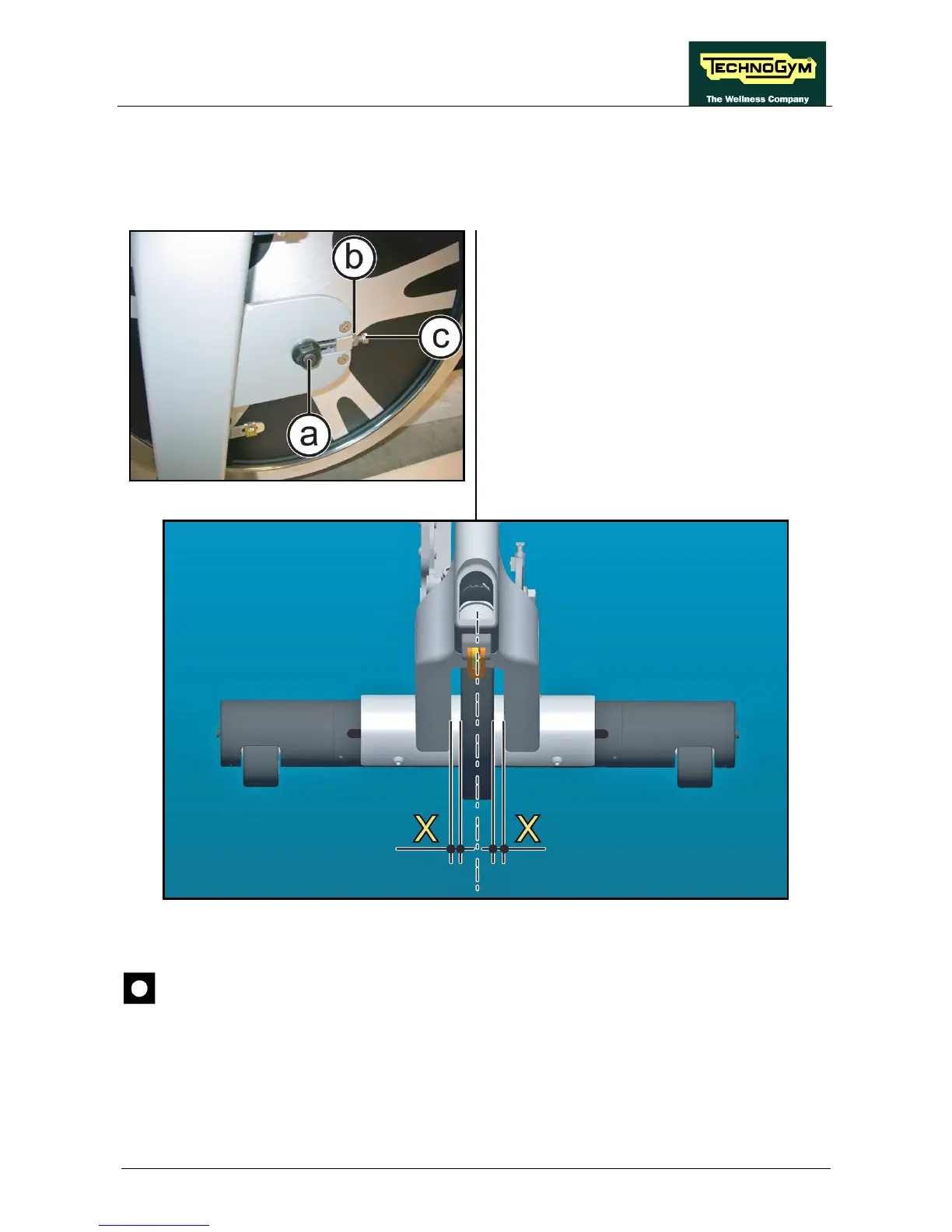 TECHNOGYM®
The Wellness Company

b
c
a

X X