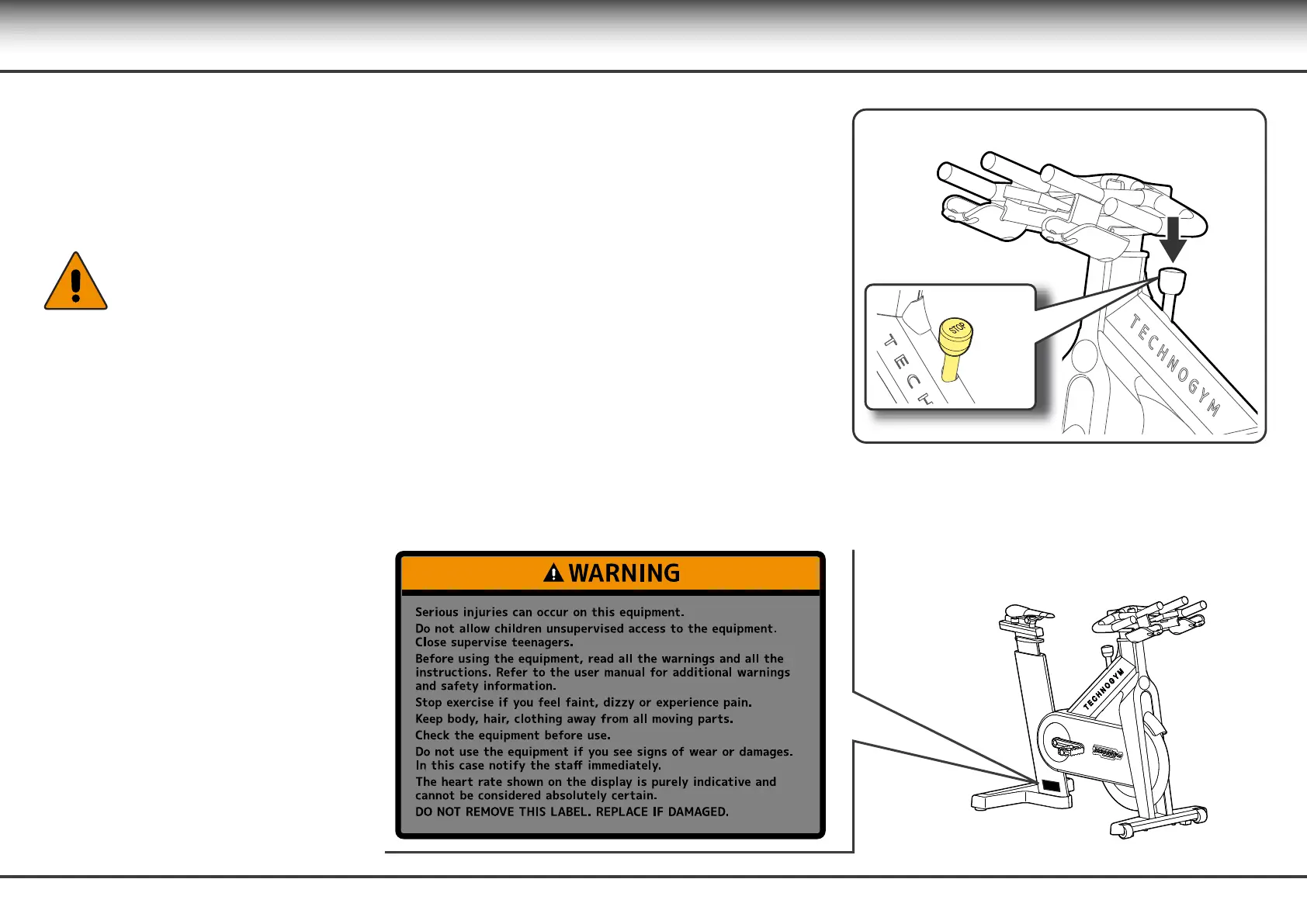 TECH

STOP

TECHNOGYM

WARNING

Serious injuries can occur on this equipment.
Do not allow children unsupervised access to the equipment. Close supervise teenagers.
Before using the equipment, read all the warnings and all the instructions. Refer to the user manual for additional warnings and safety information.
Stop exercise if you feel faint, dizzy or experience pain.
Keep body, hair, clothing away from all moving parts.
Check the equipment before use.
Do not use the equipment if you see signs of wear or damages. In this case notify the staff immediately.
The heart rate shown on the display is purely indicative and cannot be considered absolutely certain.
DO NOT REMOVE THIS LABEL. REPLACE IF DAMAGED.

TECHNOGYM