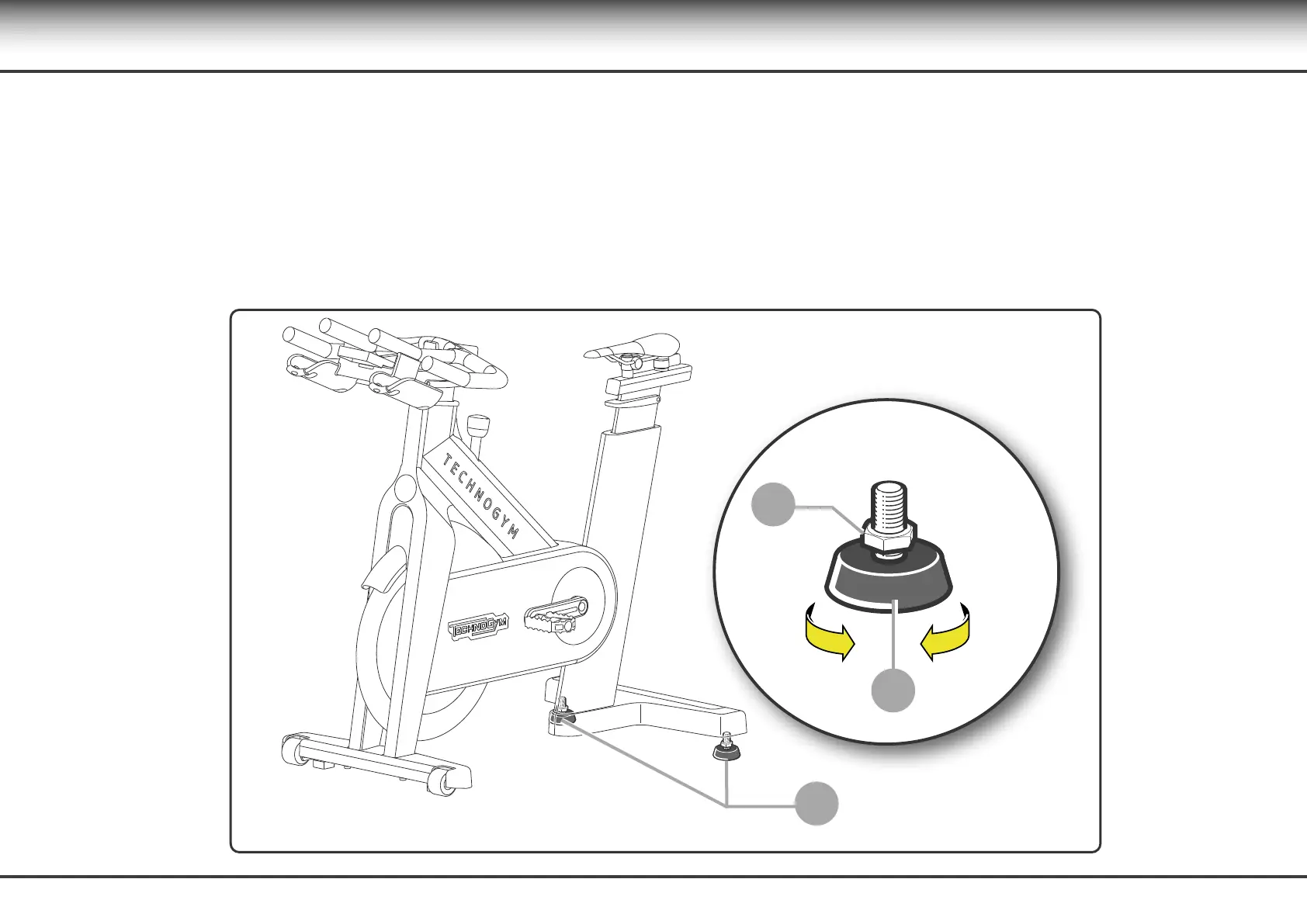 TECHNOGYM

TECHNOGYM