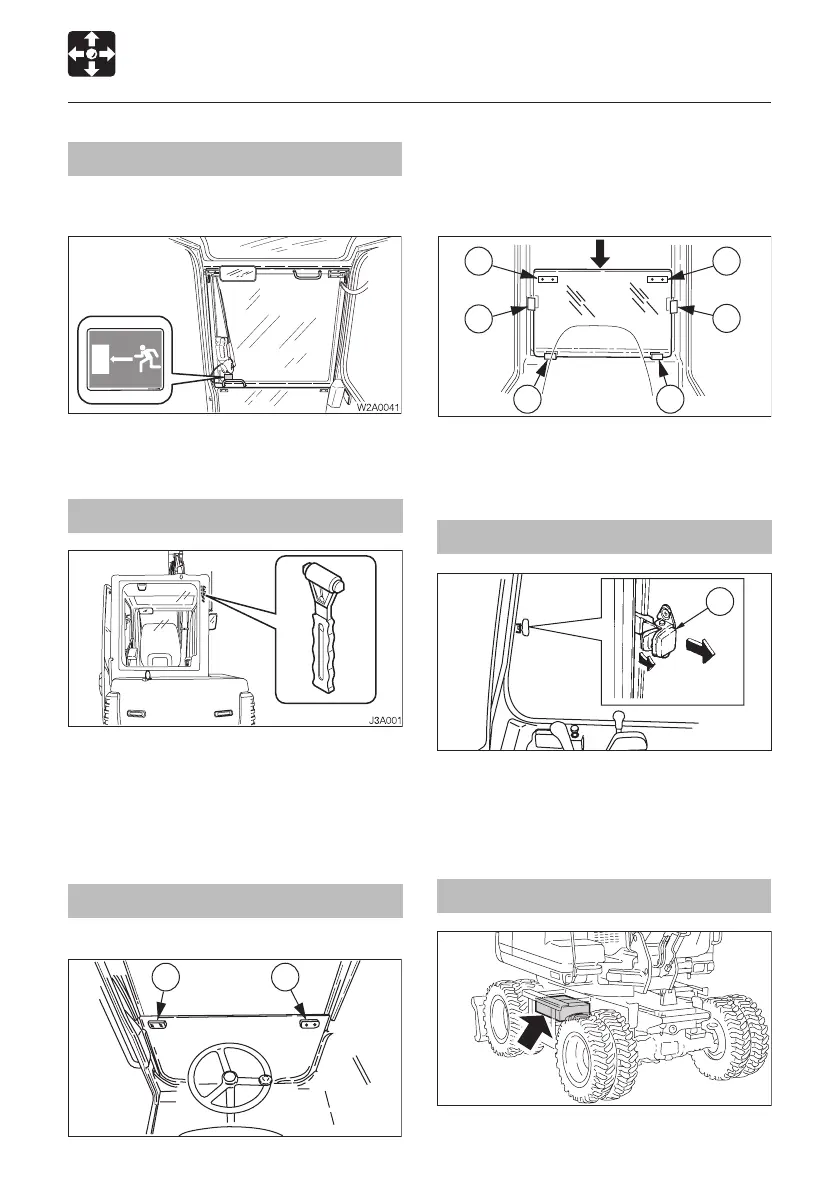 W2A0041

J3A001