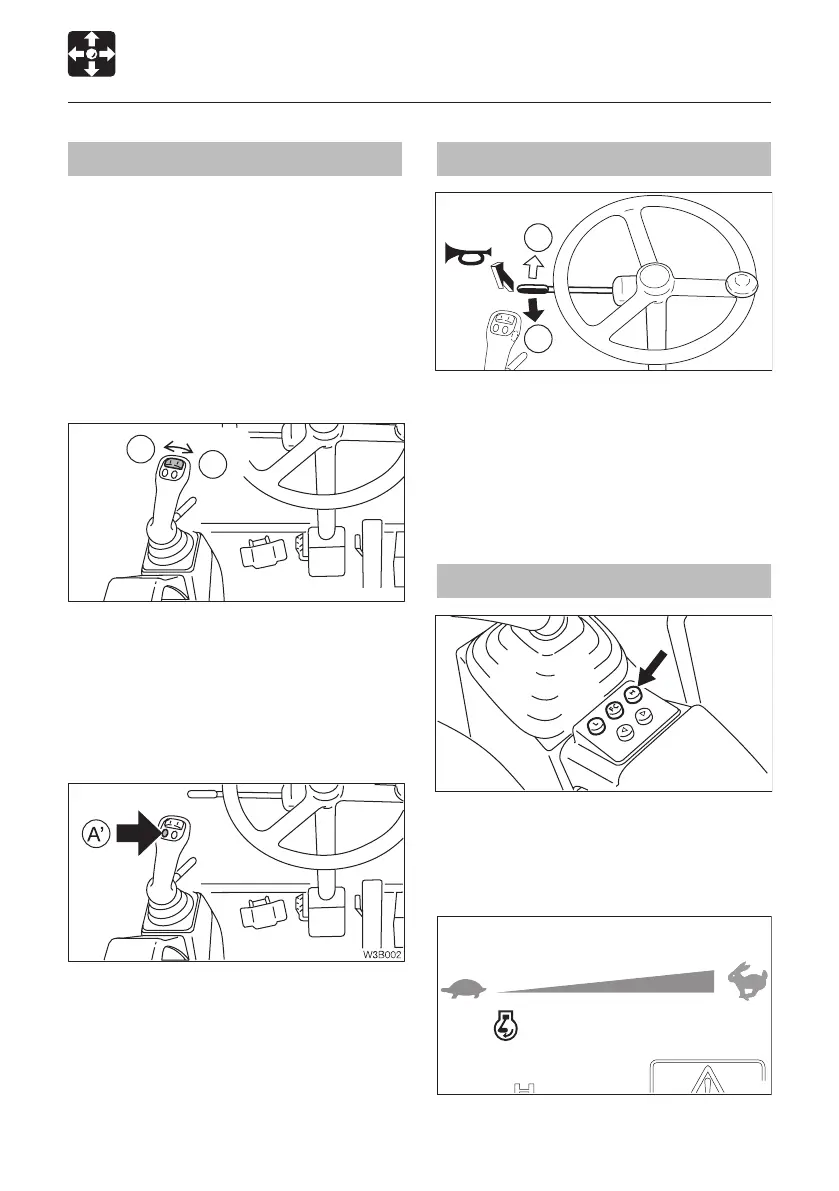 A'

W3B002