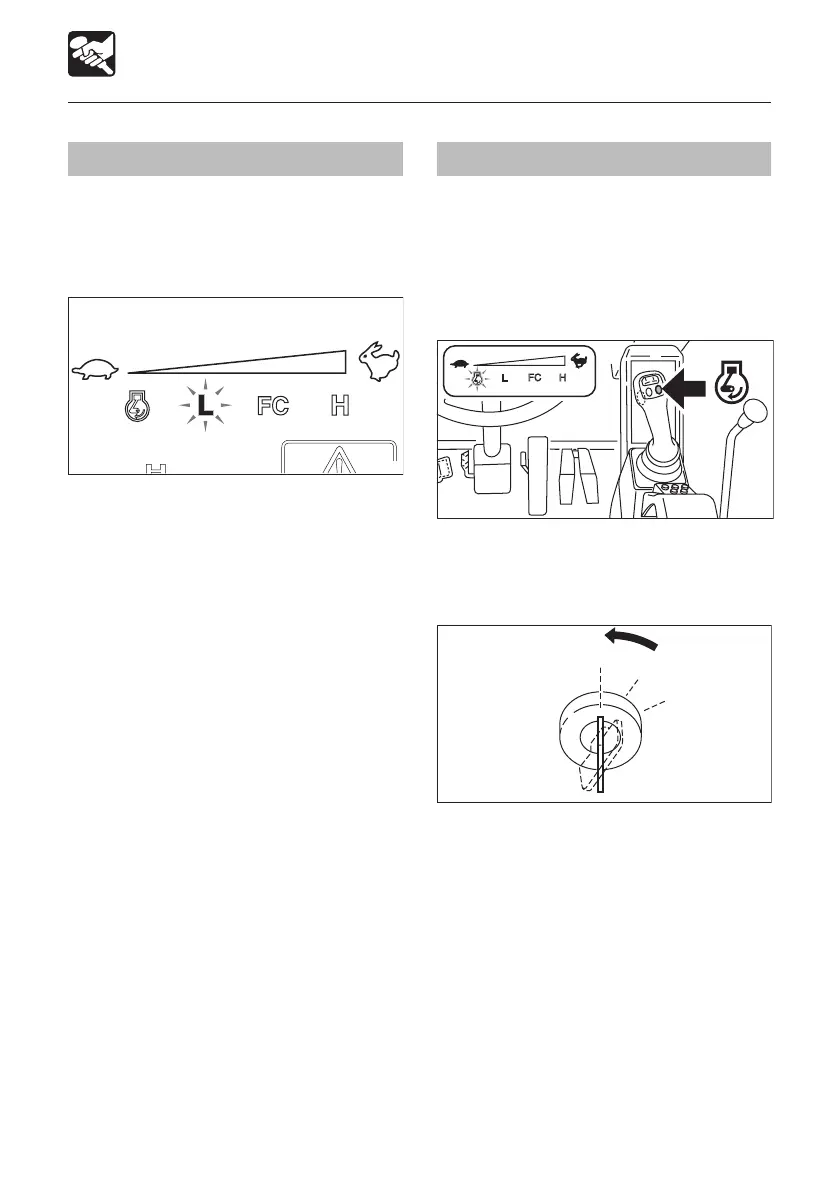 L FC H

L FC H