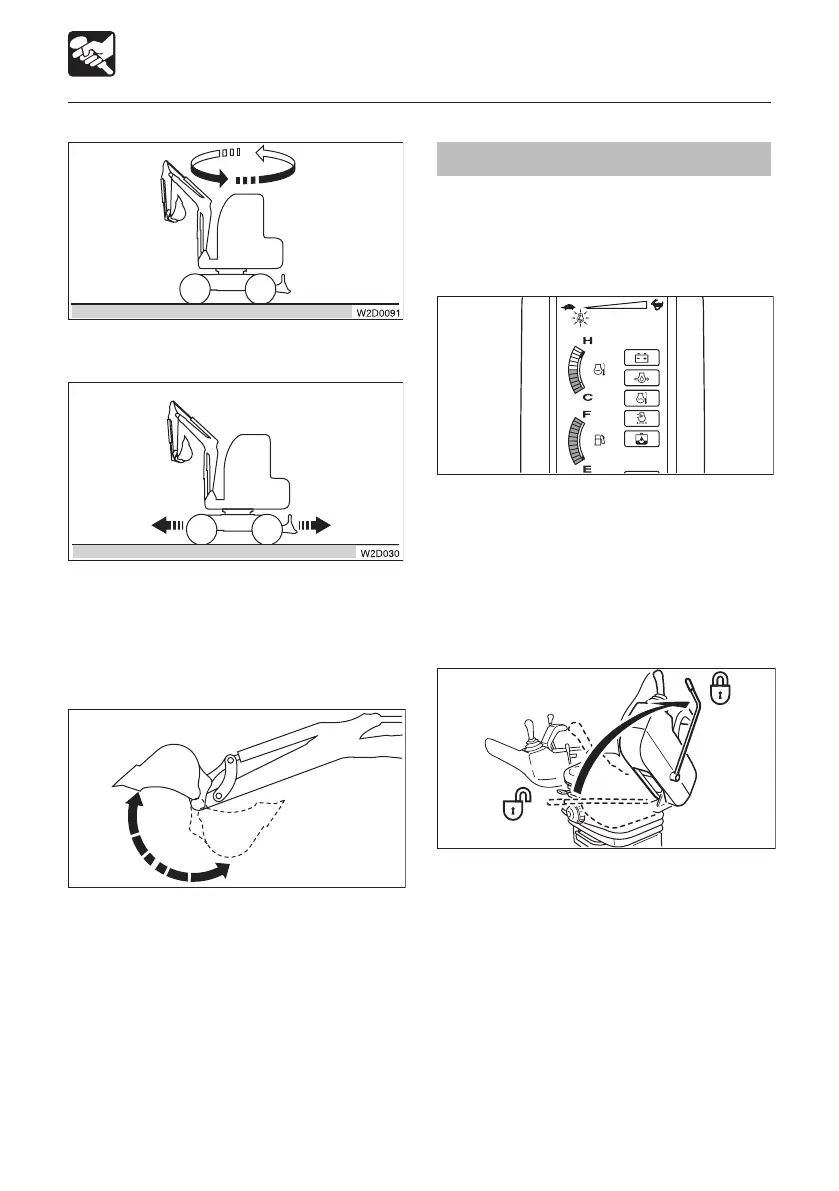 W2D0091

W2D030

H

C

F

E