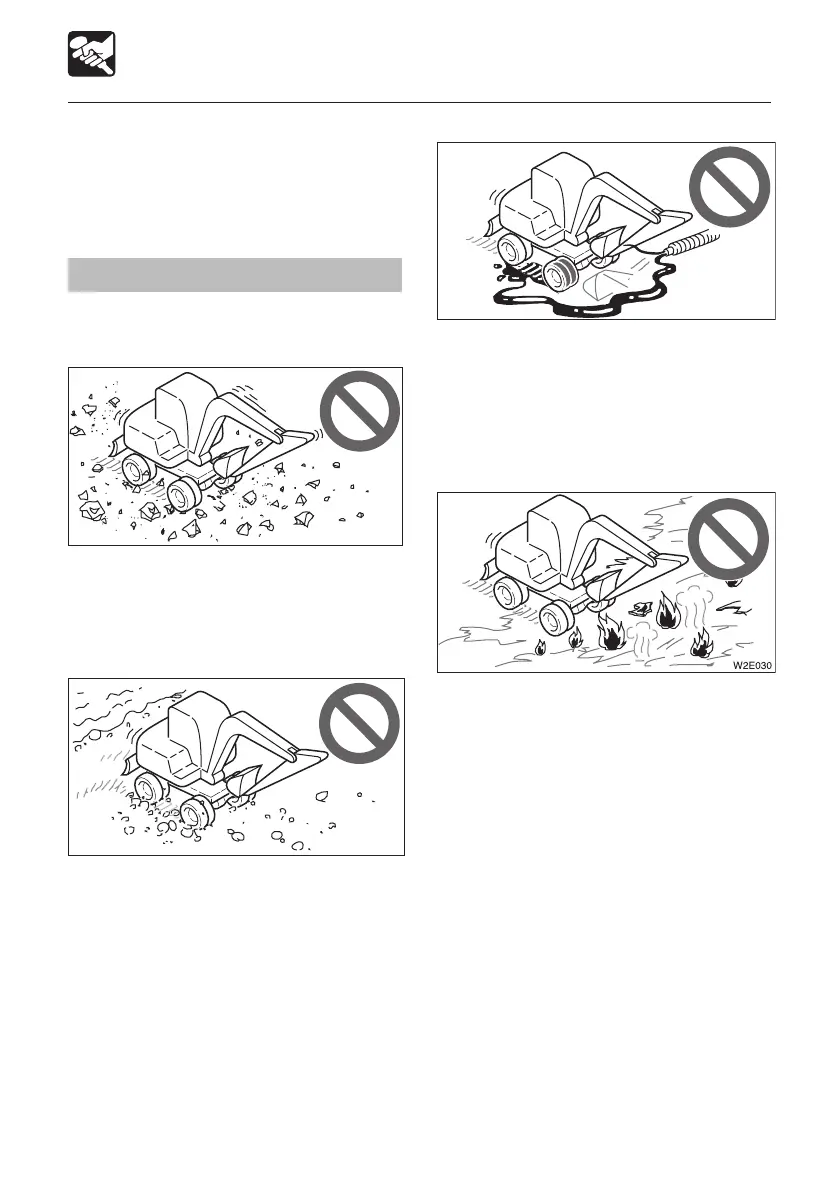 W2E030