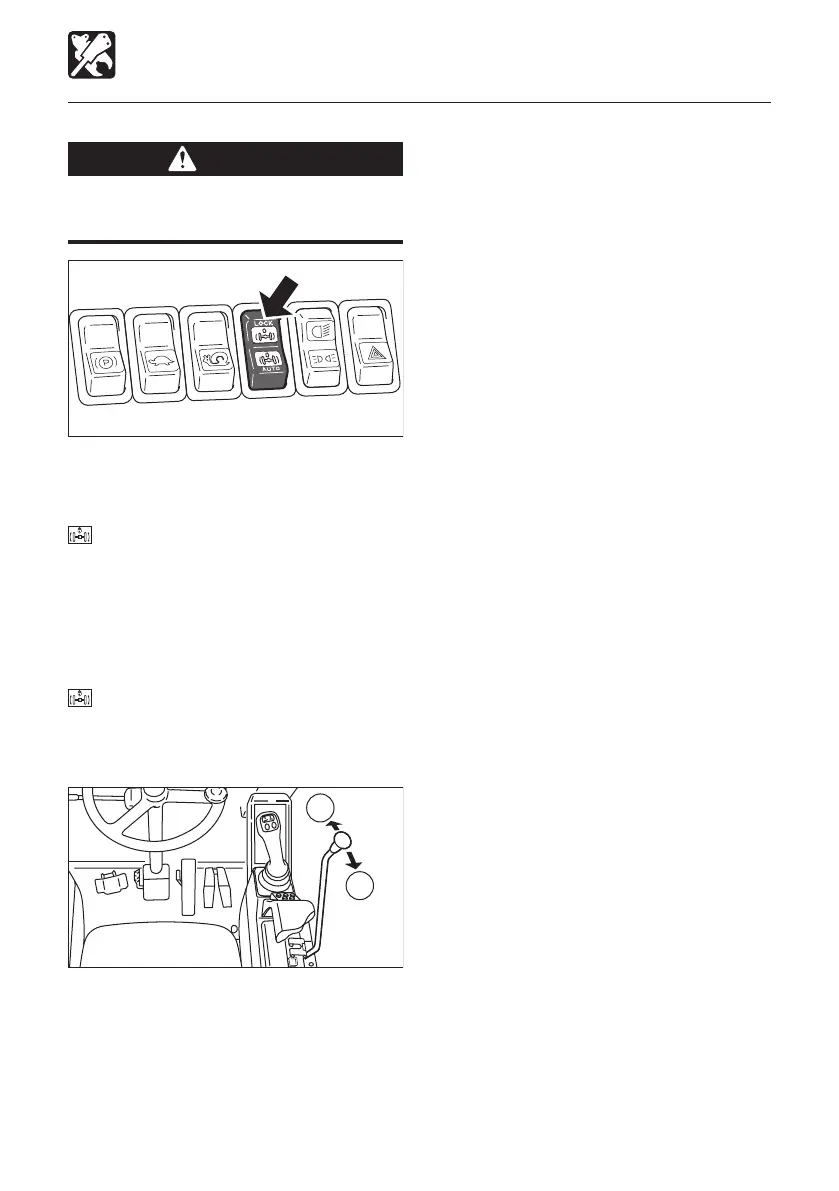 LOCK

AUTO